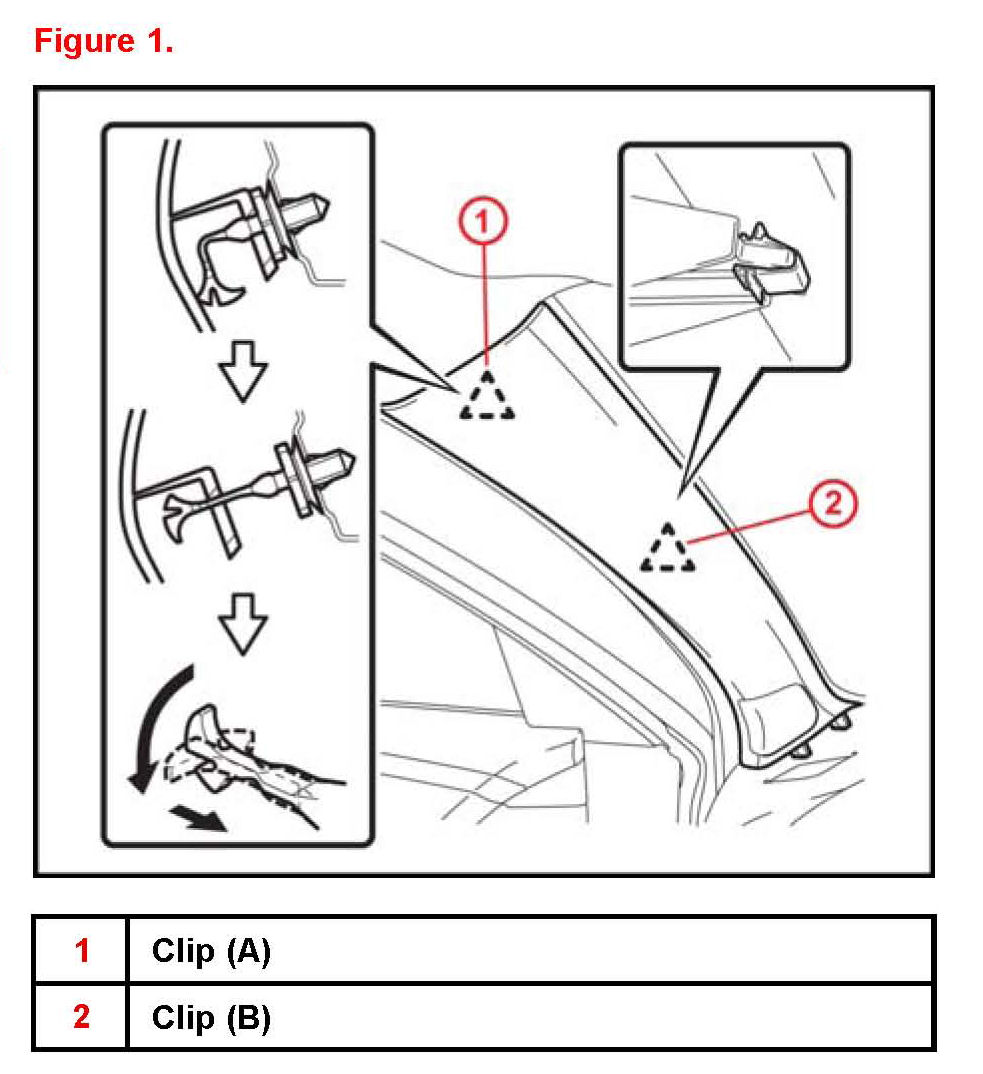 Figure 1.

1

2

| 1 | Clip (A) |
|---|---|
| 2 | Clip (B) |