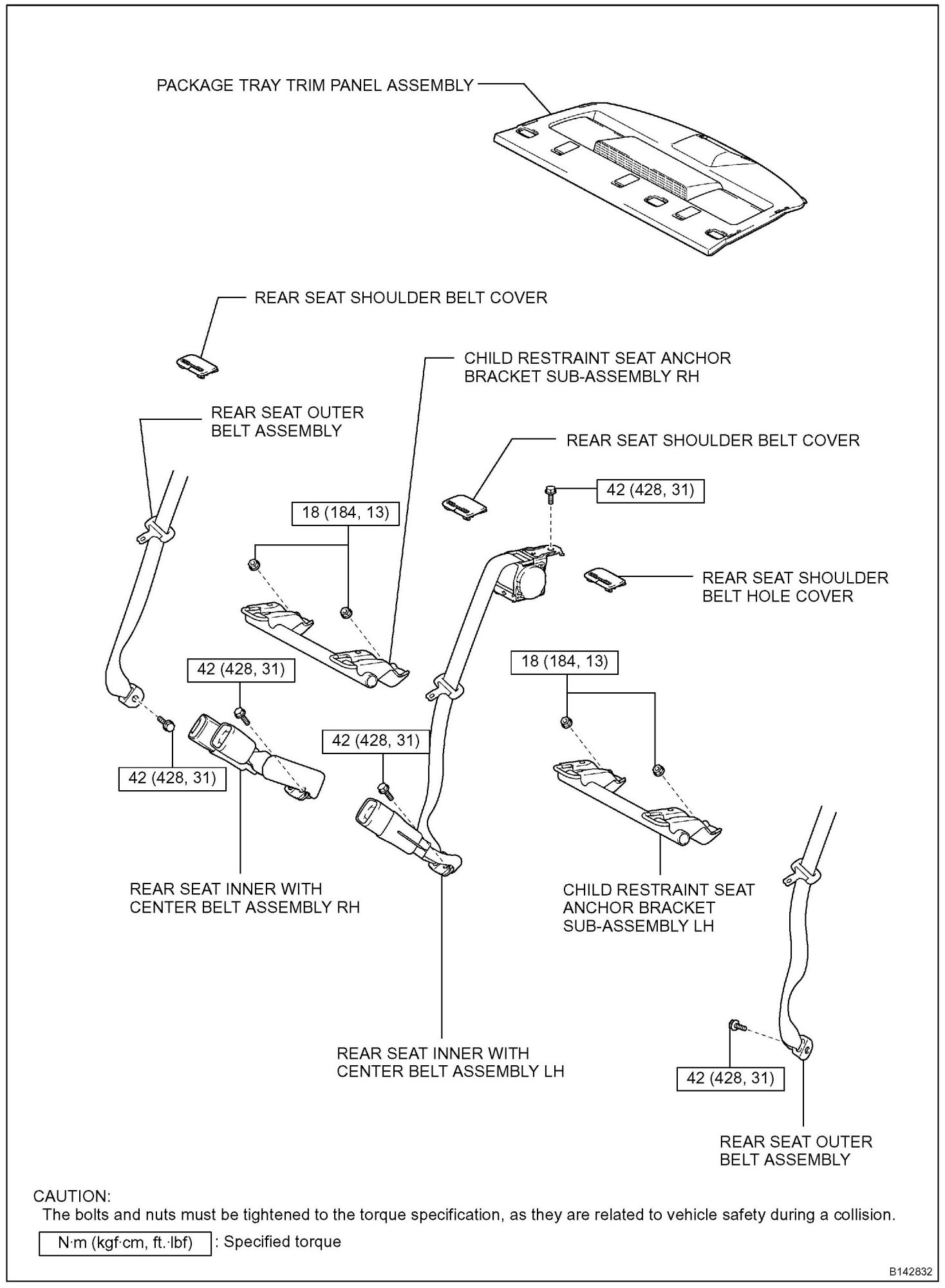 PACKAGE TRAY TRIM PANEL ASSEMBLY

REAR SEAT SHOULDER BELT COVER

CHILD RESTRAINT SEAT ANCHOR BRACKET SUB-ASSEMBLY RH

REAR SEAT OUTER BELT ASSEMBLY

REAR SEAT SHOULDER BELT COVER

42 (428, 31)

18 (184, 13)

REAR SEAT SHOULDER BELT HOLE COVER

42 (428, 31)

18 (184, 13)

42 (428, 31)

42 (428, 31)

REAR SEAT INNER WITH CENTER BELT ASSEMBLY RH

CHILD RESTRAINT SEAT ANCHOR BRACKET SUB-ASSEMBLY LH

REAR SEAT INNER WITH CENTER BELT ASSEMBLY LH

42 (428, 31)

REAR SEAT OUTER BELT ASSEMBLY

CAUTION:
The bolts and nuts must be tightened to the torque specification, as they are related to vehicle safety during a collision.

N·m (kgf·cm, ft.·lbf) : Specified torque

B142832