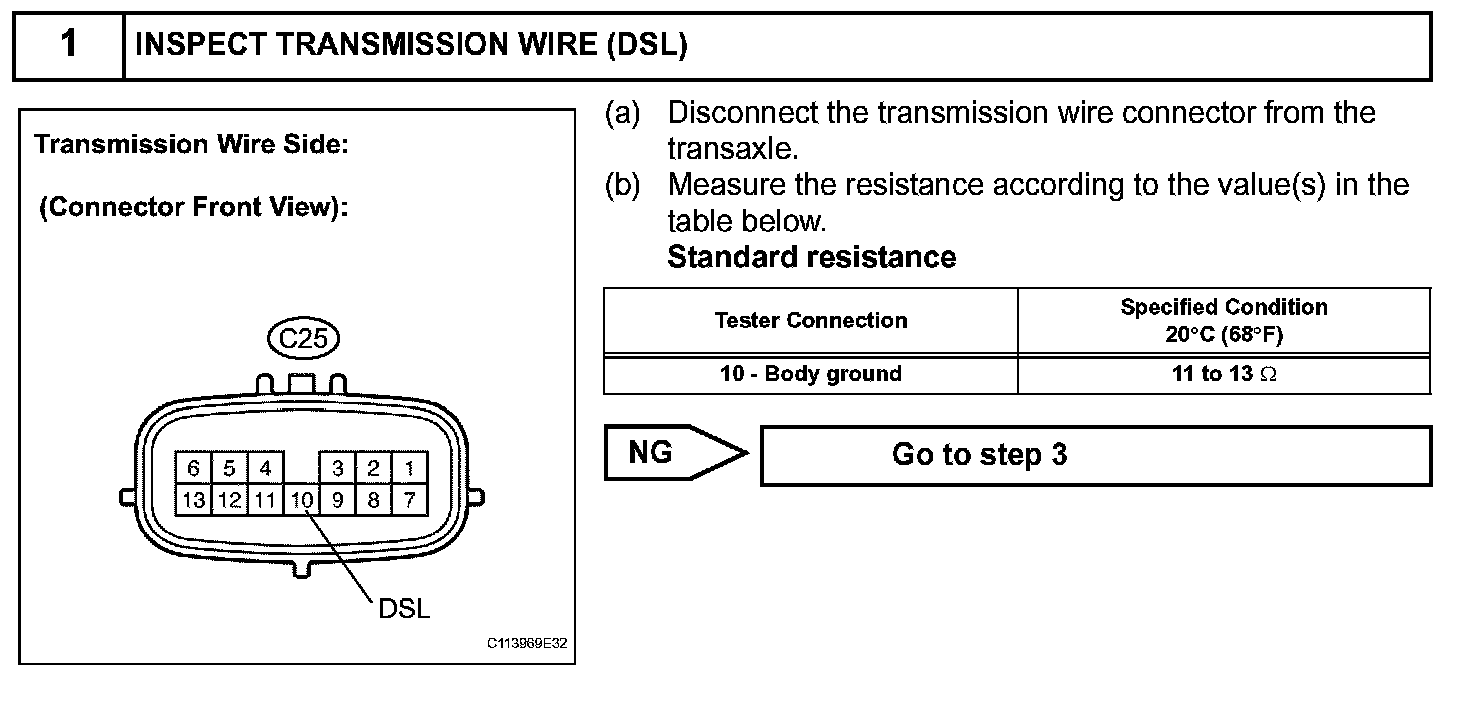 1 INSPECT TRANSMISSION WIRE (DSL)

Transmission Wire Side:

(Connector Front View):

C25

6 5 4 3 2 1
13 12 11 10 9 8 7

DSL

C113969E32

(a) Disconnect the transmission wire connector from the transaxle.
(b) Measure the resistance according to the value(s) in the table below.
Standard resistance

| Tester Connection | Specified Condition 20°C (68°F) |
|---|---|
| 10 - Body ground | 11 to 13 Ω |

NG

Go to step 3