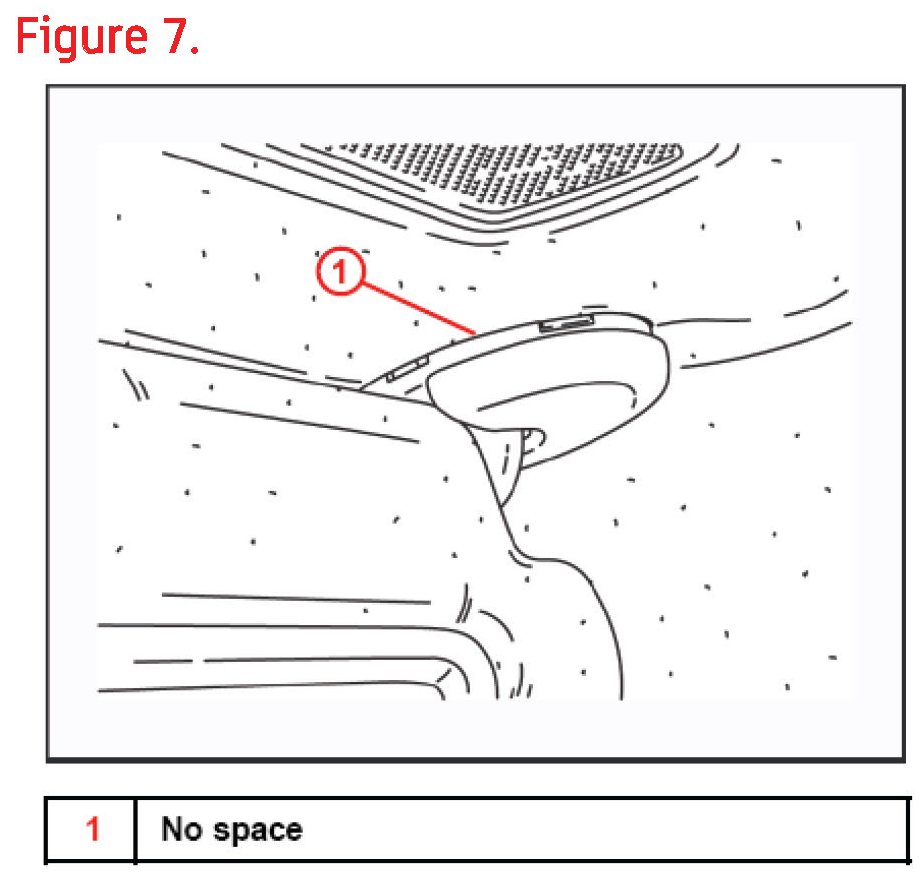 Figure 7.

1

| 1 | No space |
|---|---|