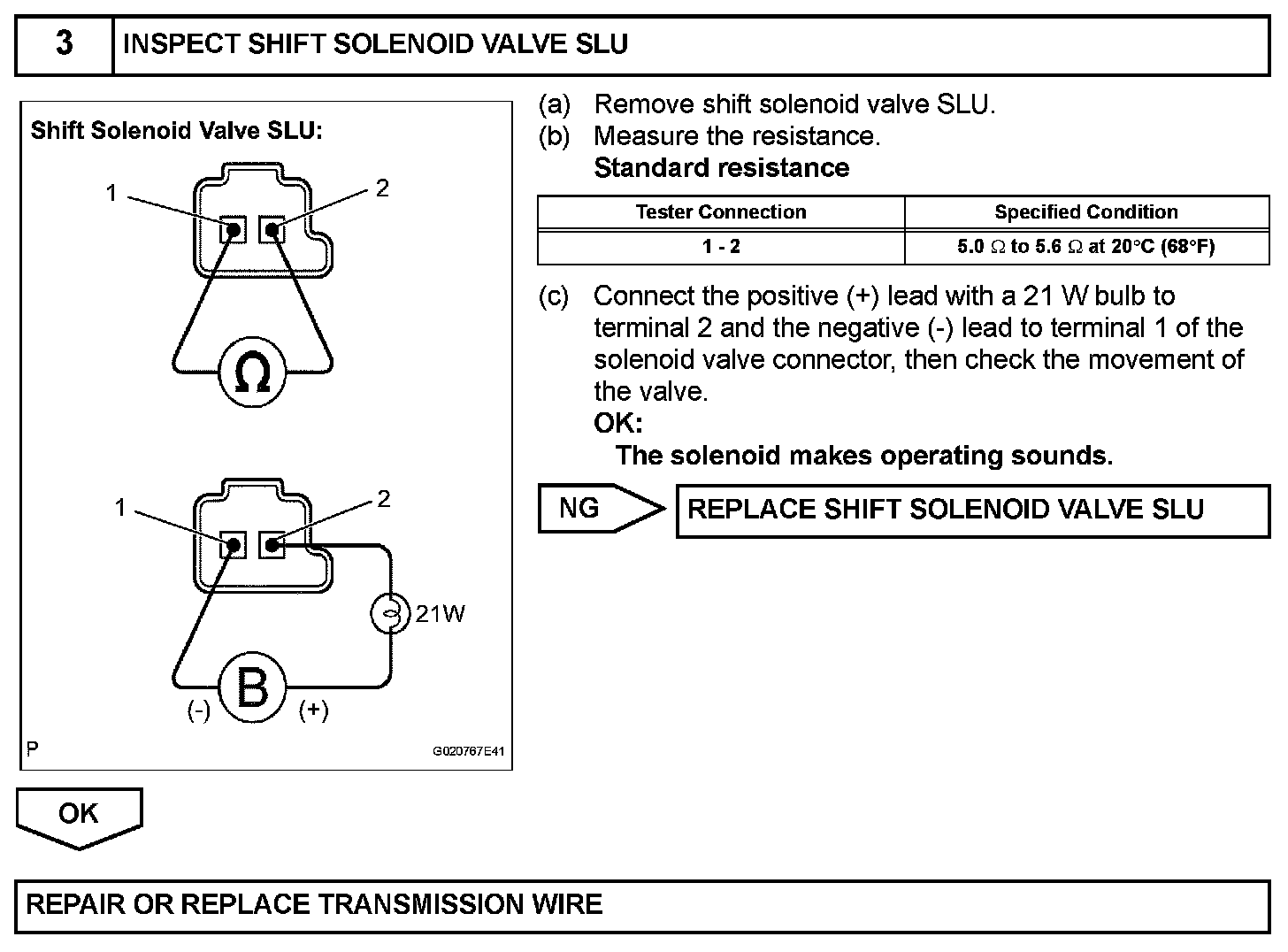 3 INSPECT SHIFT SOLENOID VALVE SLU

Shift Solenoid Valve SLU:

1

2

Ω

1

2

21W

B

(-)

(+)

P

G020767E41

(a) Remove shift solenoid valve SLU.
(b) Measure the resistance.
Standard resistance

| Tester Connection | Specified Condition |
|---|---|
| 1 - 2 | 5.0 Ω to 5.6 Ω at 20°C (68°F) |

(c) Connect the positive (+) lead with a 21 W bulb to terminal 2 and the negative (-) lead to terminal 1 of the solenoid valve connector, then check the movement of the valve.
OK:
The solenoid makes operating sounds.

NG

REPLACE SHIFT SOLENOID VALVE SLU

OK

REPAIR OR REPLACE TRANSMISSION WIRE