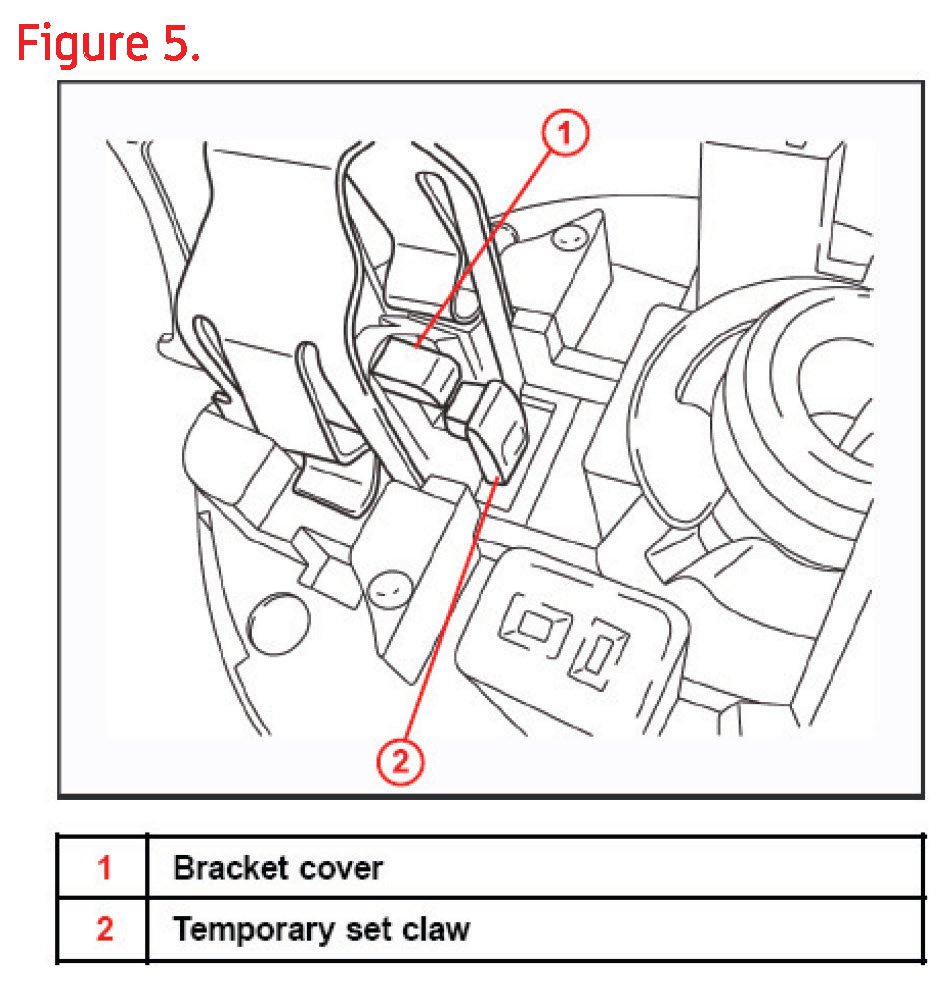 Figure 5.

1

2

| 1 | Bracket cover |
|---|---|
| 2 | Temporary set claw |