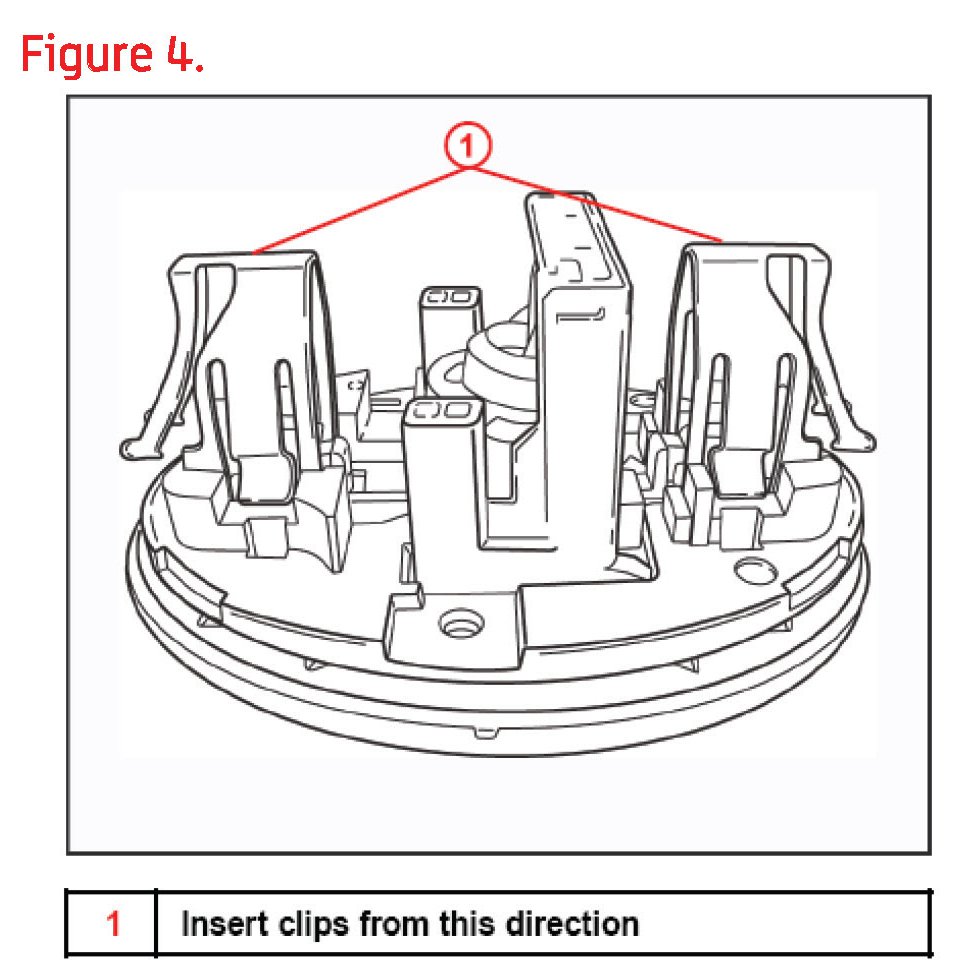 Figure 4.

1

| 1 | Insert clips from this direction |
|---|---|