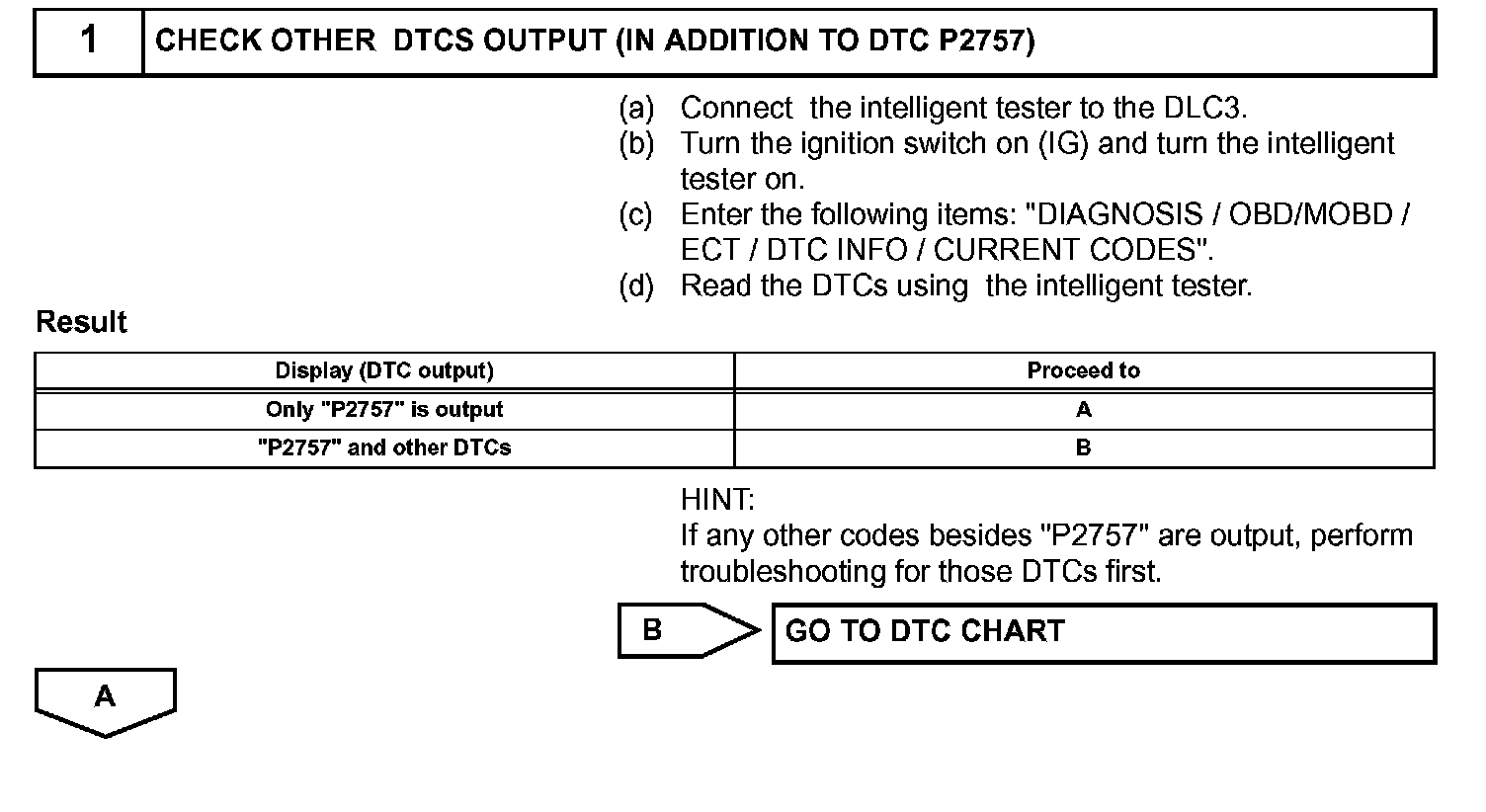 1 CHECK OTHER DTCS OUTPUT (IN ADDITION TO DTC P2757)

(a) Connect the intelligent tester to the DLC3.
(b) Turn the ignition switch on (IG) and turn the intelligent tester on.
(c) Enter the following items: "DIAGNOSIS / OBD/MOBD / ECT / DTC INFO / CURRENT CODES".
(d) Read the DTCs using the intelligent tester.

Result

| Display (DTC output) | Proceed to |
|---|---|
| Only "P2757" is output | A |
| "P2757" and other DTCs | B |

HINT:
If any other codes besides "P2757" are output, perform troubleshooting for those DTCs first.

B GO TO DTC CHART

A