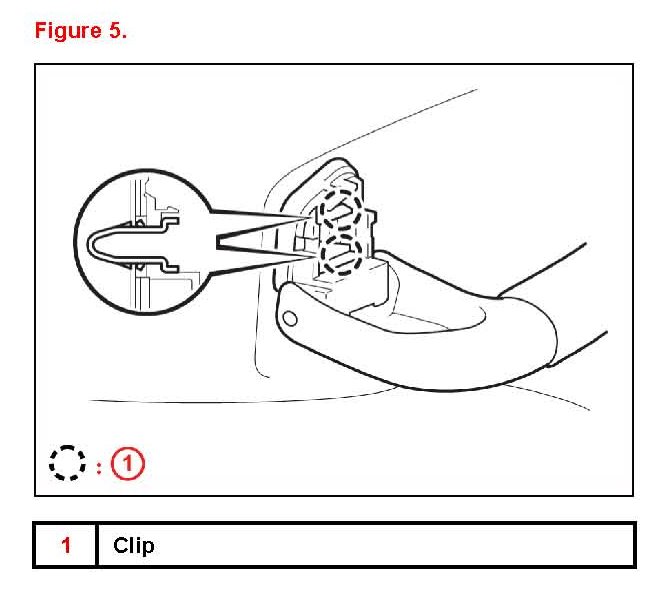 Figure 5.

: 1

| 1 | Clip |
|---|---|