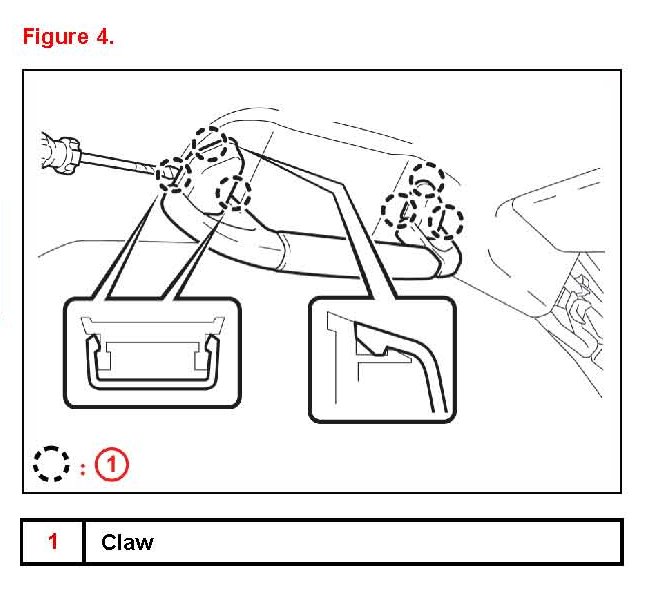 Figure 4.

: 1

| 1 | Claw |
|---|---|