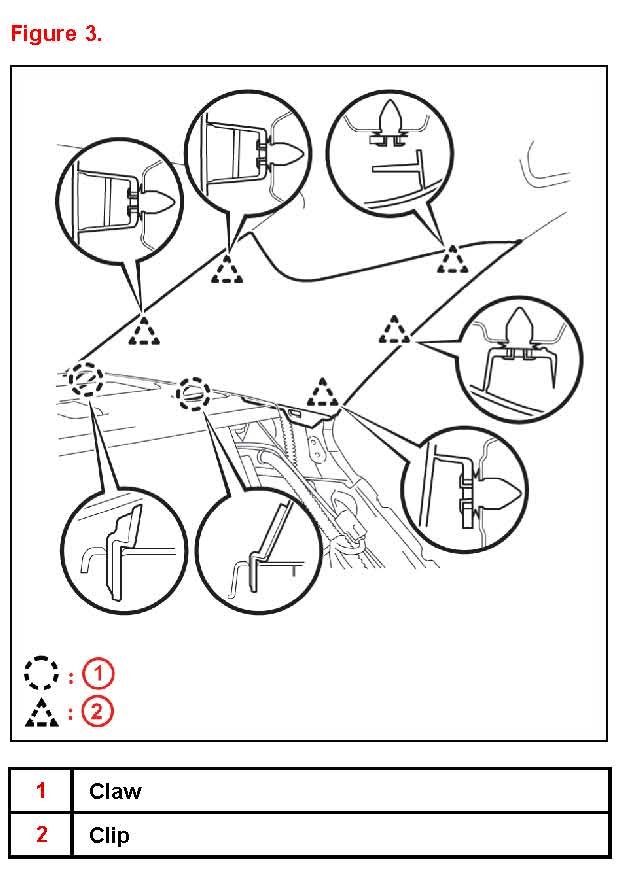 Figure 3.

: 1

: 2

| 1 | Claw |
|---|---|
| 2 | Clip |