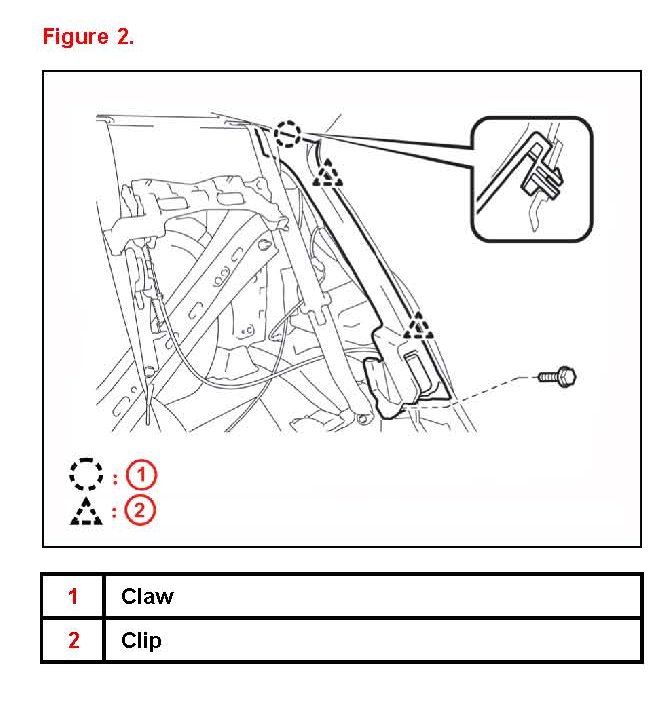 Figure 2.

: 1
: 2

| 1 | Claw |
|---|---|
| 2 | Clip |