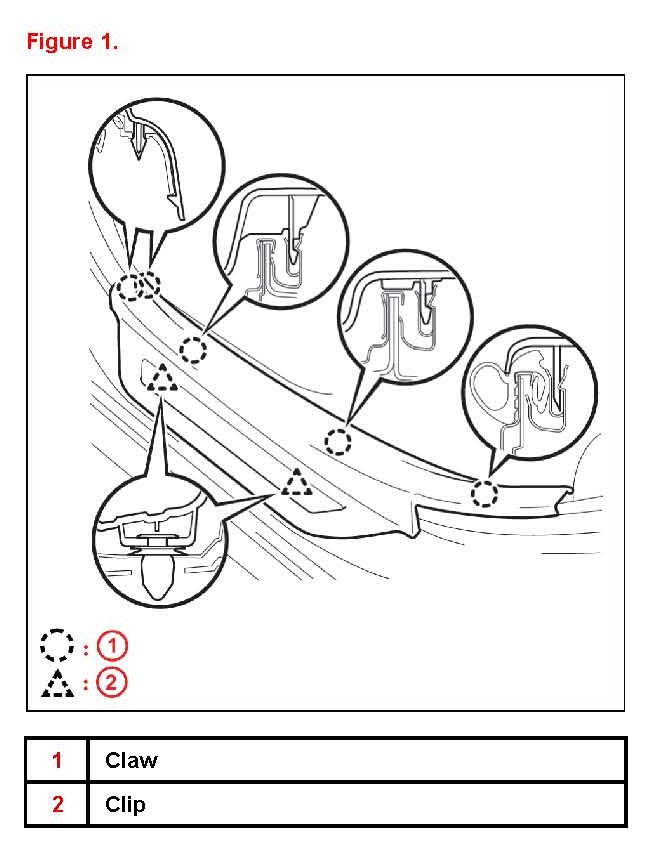 Figure 1.

: 1
: 2

| 1 | Claw |
|---|---|
| 2 | Clip |