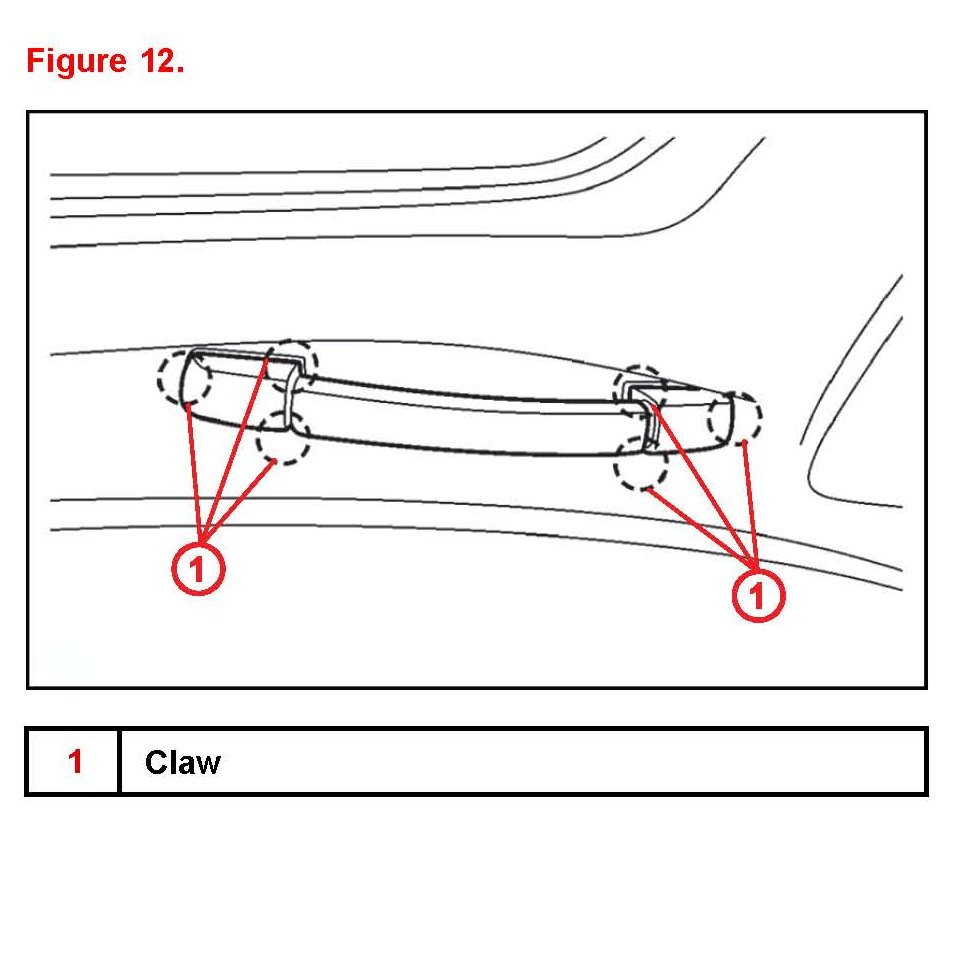 Figure 12.

1

1

| 1 | Claw |
|---|---|