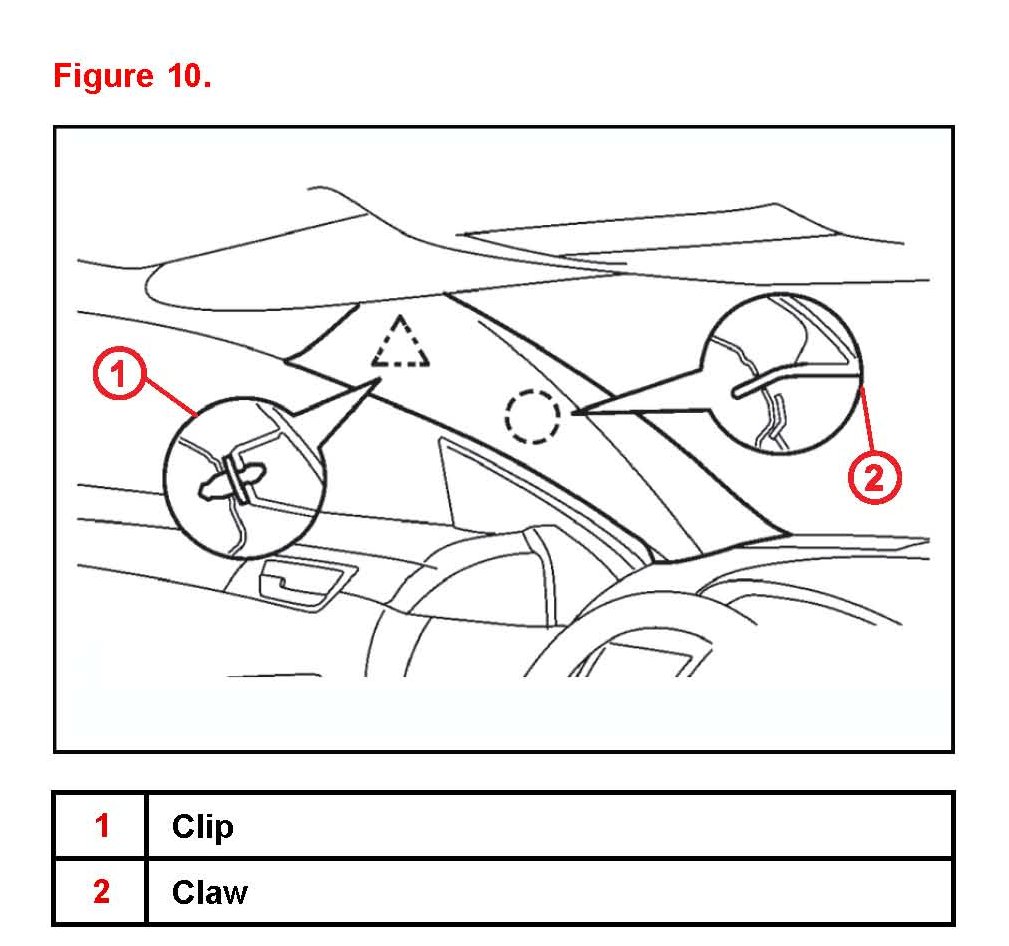 Figure 10.

1

2

| 1 | Clip |
|---|---|
| 2 | Claw |