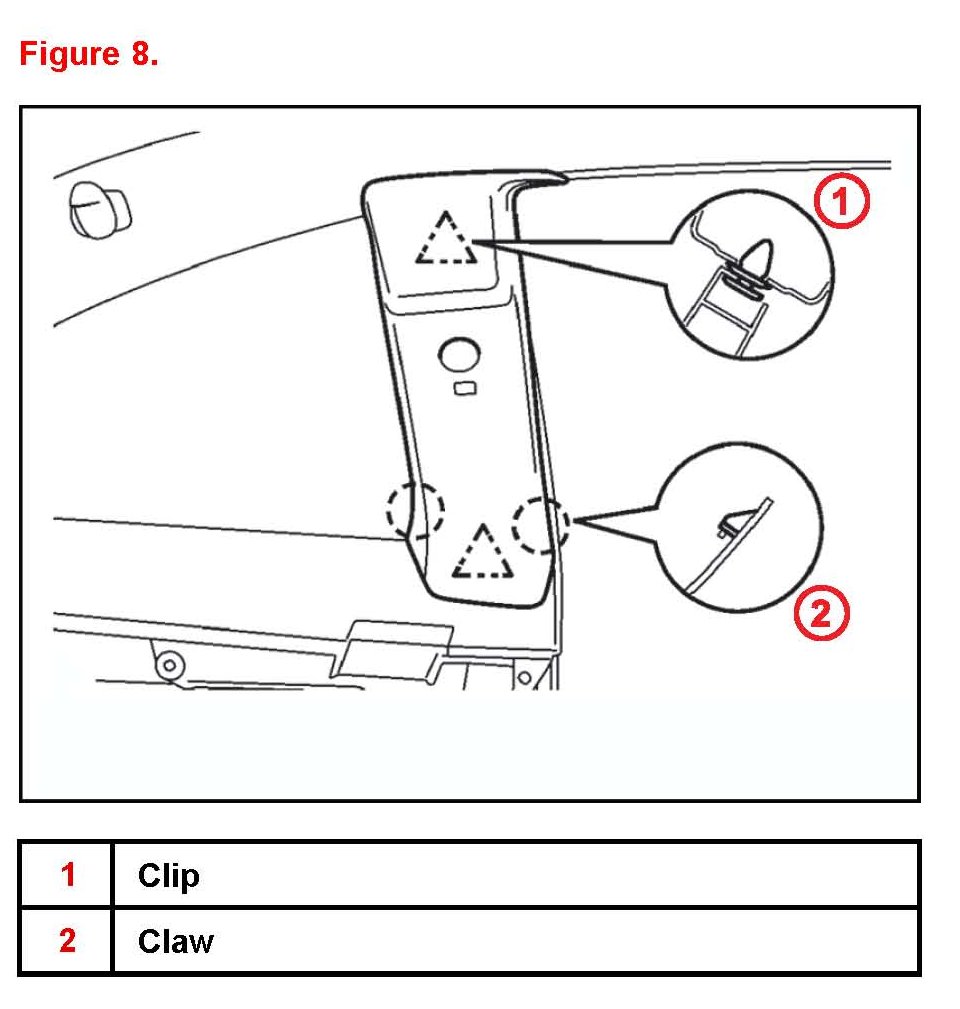 Figure 8.

1

2

| 1 | Clip |
|---|---|
| 2 | Claw |