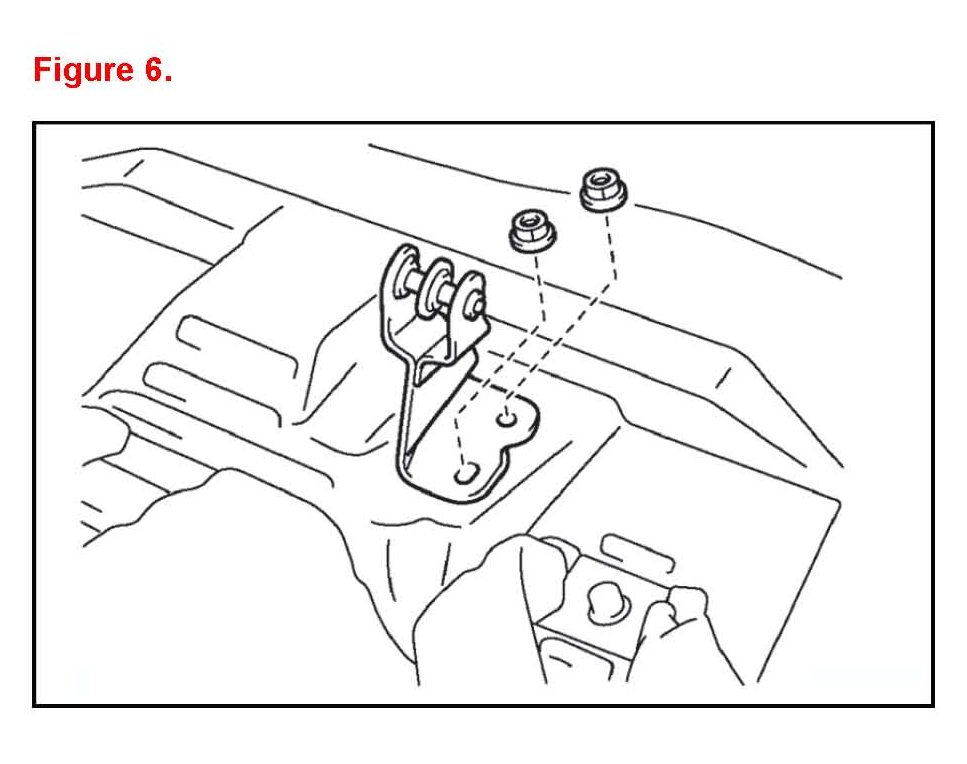 Figure 6.