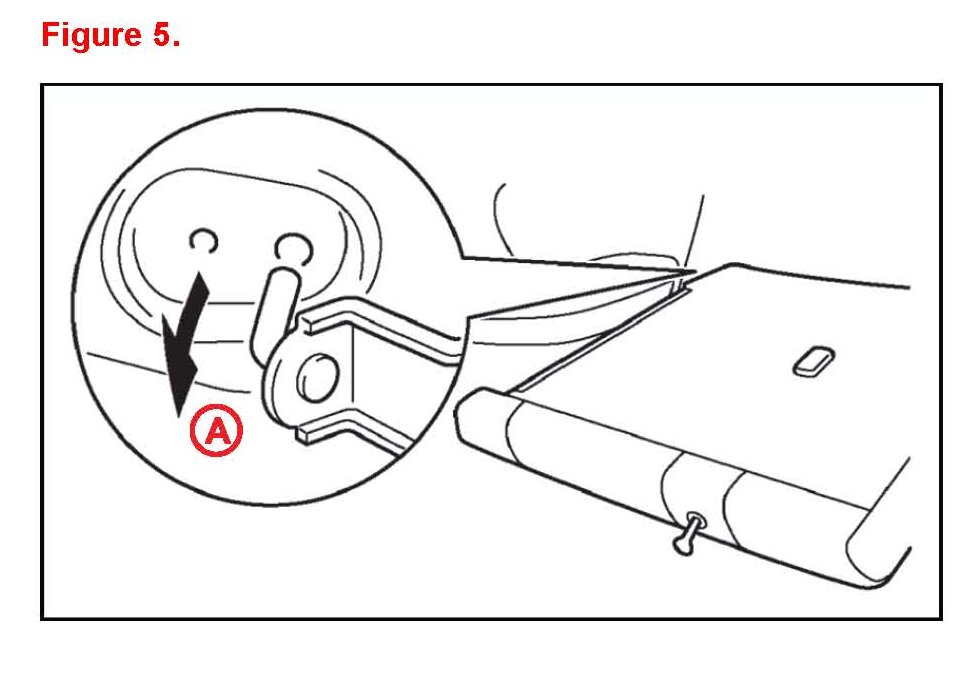 Figure 5.

A