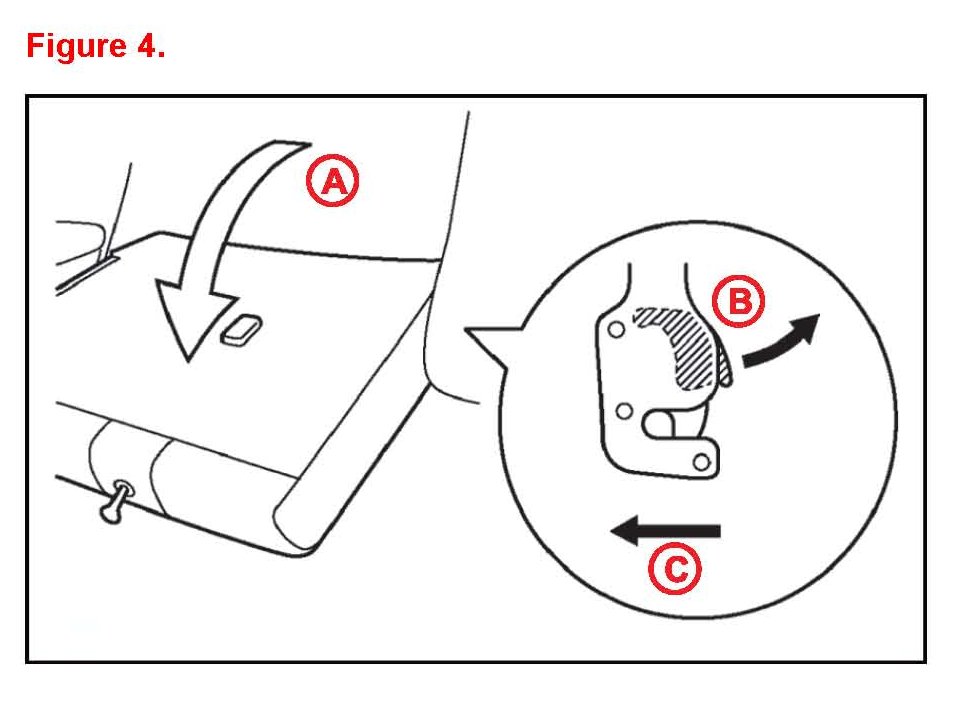 Figure 4.

A

B

C