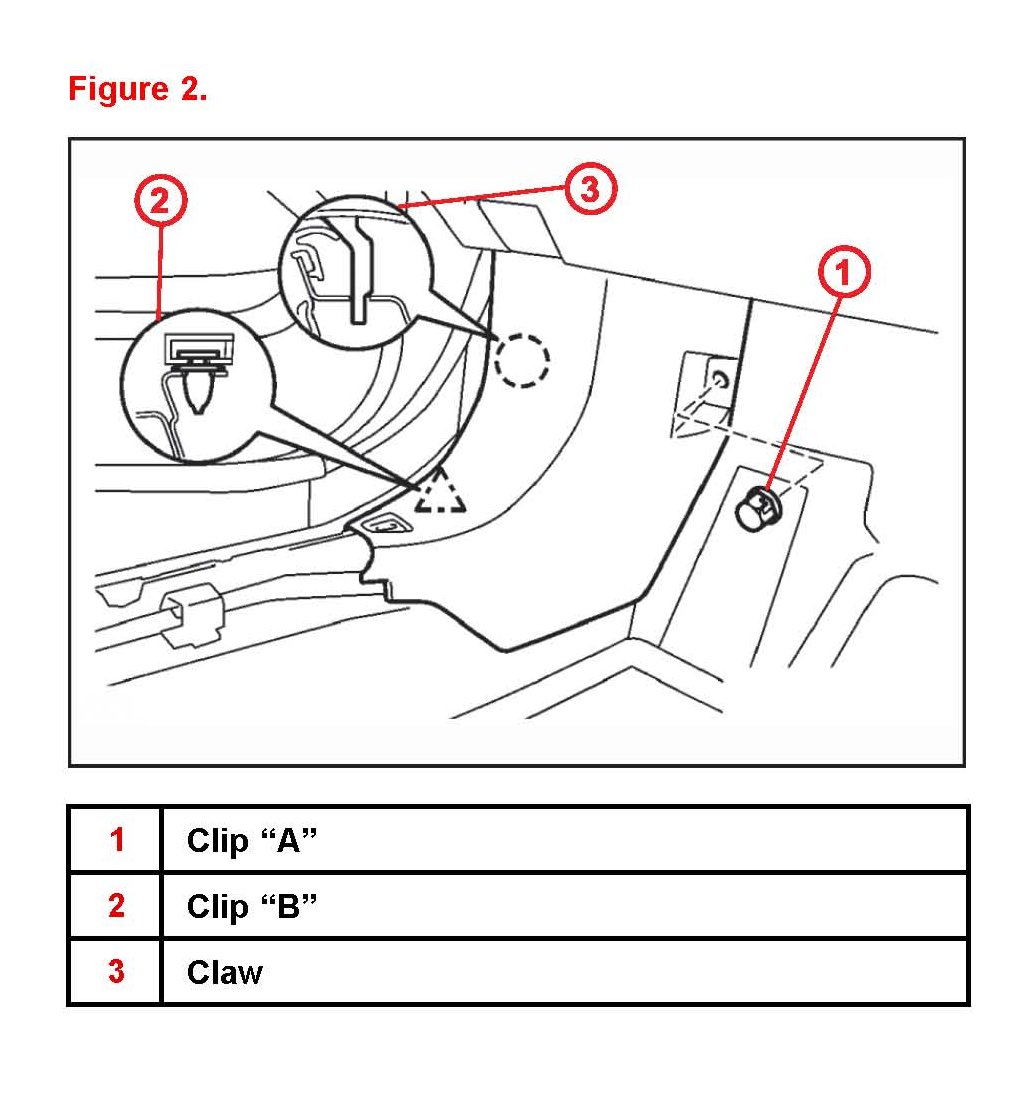 Figure 2.

2

3

1

| 1 | Clip “A” |
|---|---|
| 2 | Clip “B” |
| 3 | Claw |