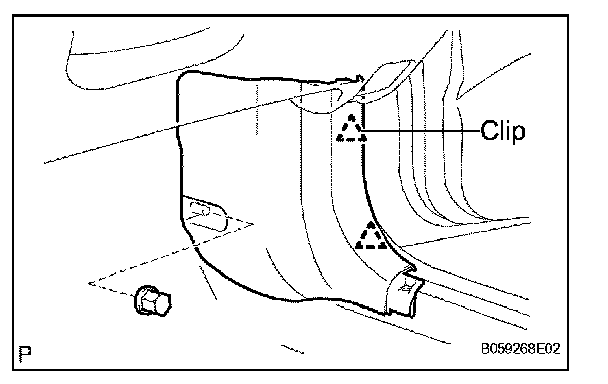 Clip

P

B059268E02