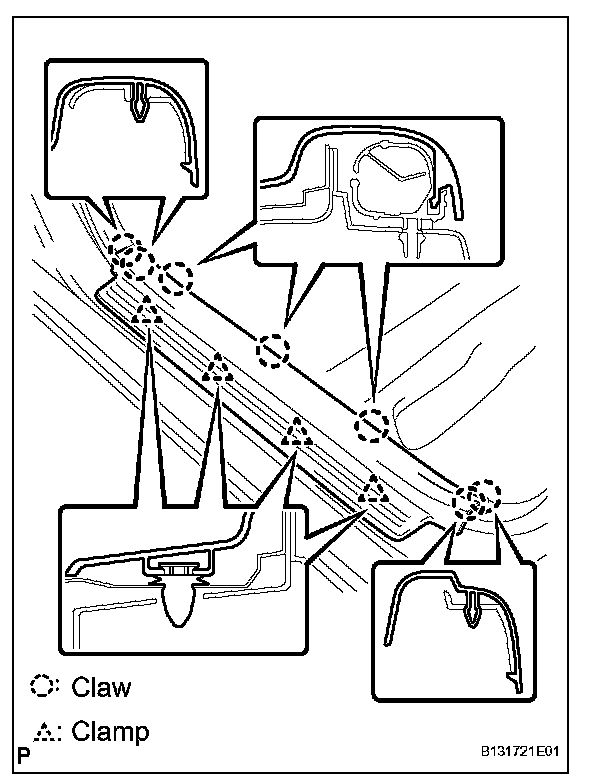 : Claw

: Clamp

P

B131721E01