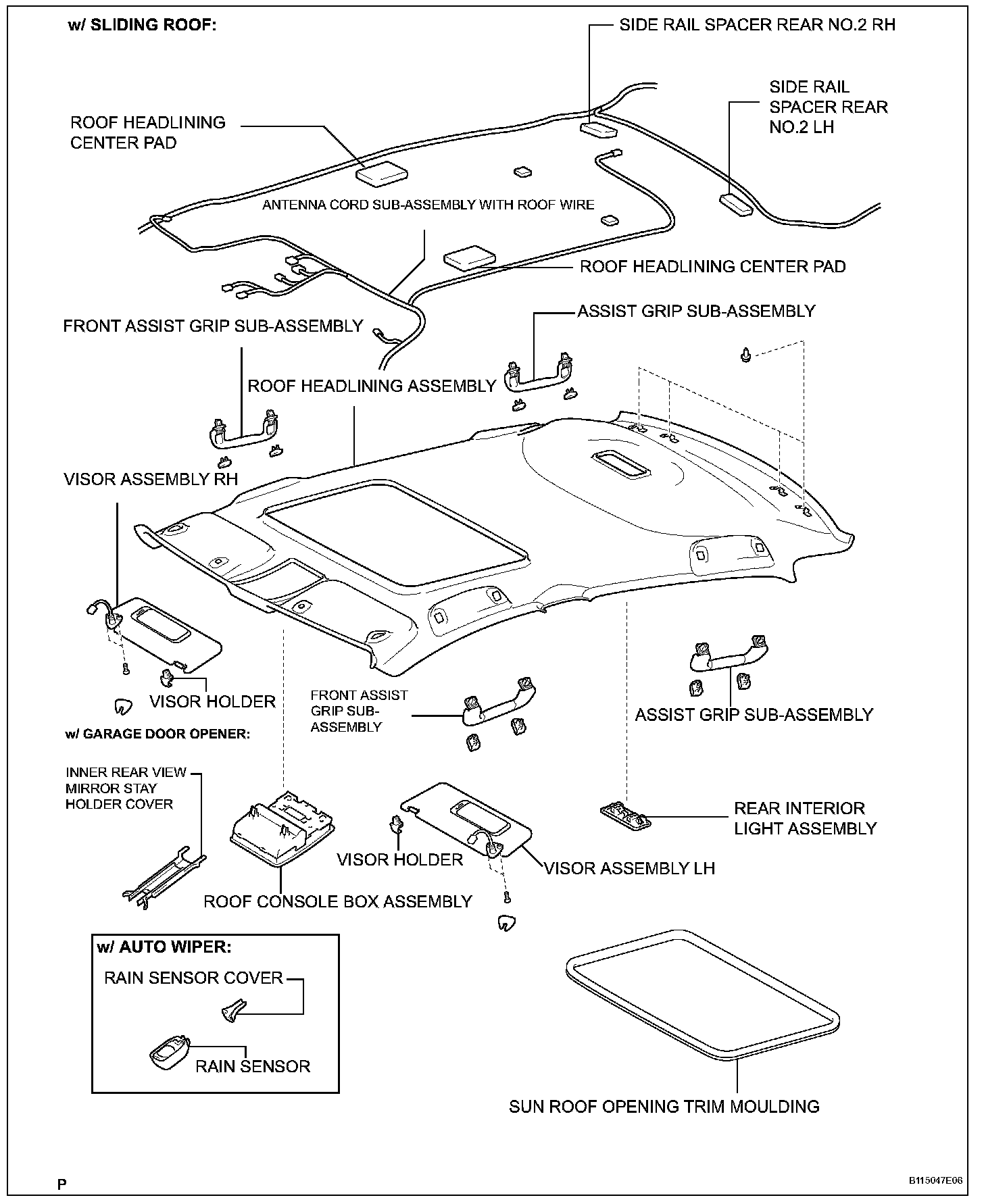 w/ SLIDING ROOF:

SIDE RAIL SPACER REAR NO.2 RH

SIDE RAIL SPACER REAR NO.2 LH

ROOF HEADLINING CENTER PAD

ANTENNA CORD SUB-ASSEMBLY WITH ROOF WIRE

ROOF HEADLINING CENTER PAD

FRONT ASSIST GRIP SUB-ASSEMBLY

ASSIST GRIP SUB-ASSEMBLY

ROOF HEADLINING ASSEMBLY

VISOR ASSEMBLY RH

VISOR HOLDER

FRONT ASSIST GRIP SUB-ASSEMBLY

ASSIST GRIP SUB-ASSEMBLY

w/ GARAGE DOOR OPENER:

INNER REAR VIEW MIRROR STAY HOLDER COVER

REAR INTERIOR LIGHT ASSEMBLY

VISOR HOLDER

VISOR ASSEMBLY LH

ROOF CONSOLE BOX ASSEMBLY

w/ AUTO WIPER:

RAIN SENSOR COVER

RAIN SENSOR

SUN ROOF OPENING TRIM MOULDING

P

B115047E06