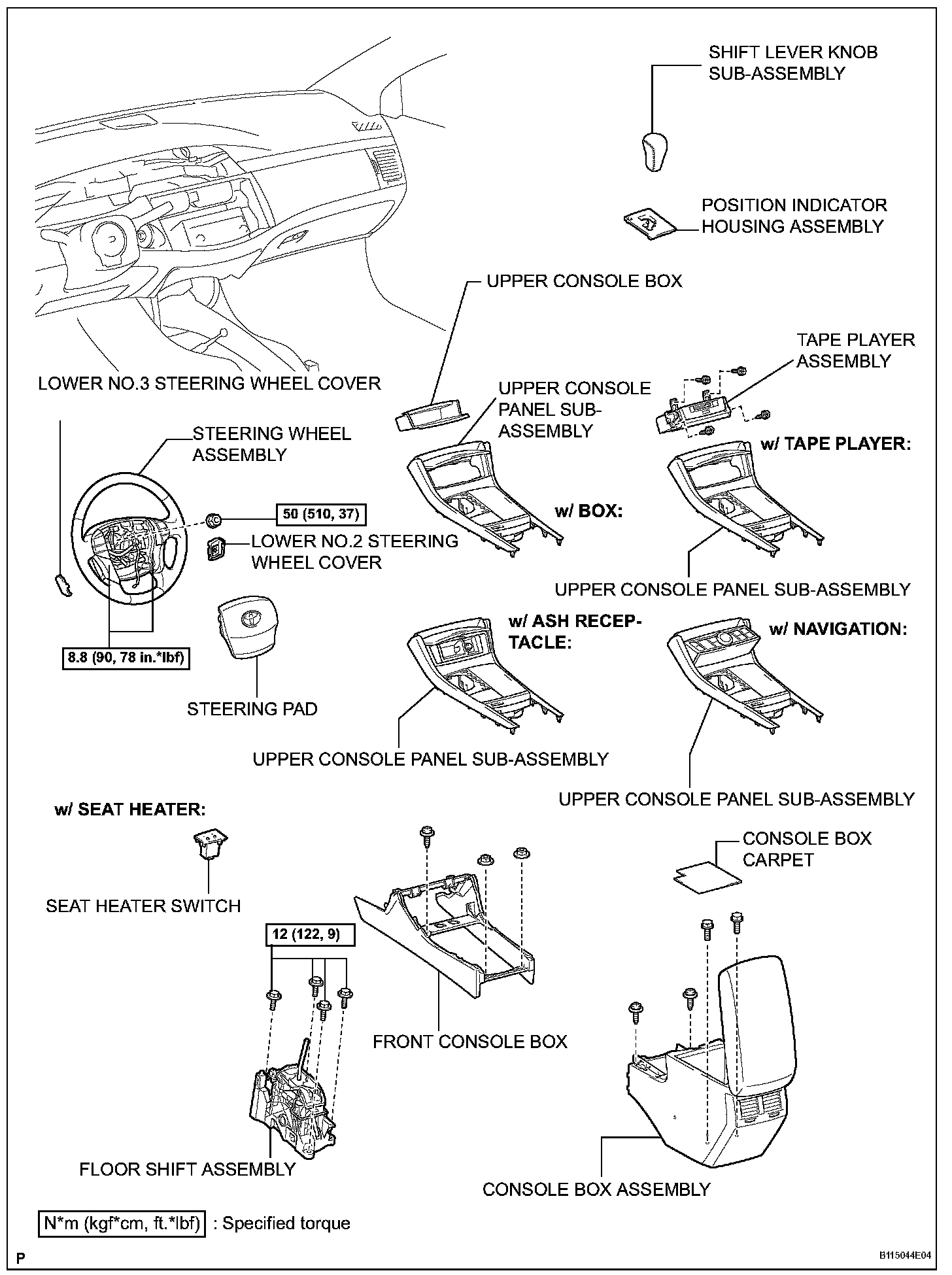 SHIFT LEVER KNOB SUB-ASSEMBLY

POSITION INDICATOR HOUSING ASSEMBLY

UPPER CONSOLE BOX

TAPE PLAYER ASSEMBLY

LOWER NO.3 STEERING WHEEL COVER

UPPER CONSOLE PANEL SUB-ASSEMBLY

STEERING WHEEL ASSEMBLY

w/ TAPE PLAYER:

50 (510, 37)

w/ BOX:

LOWER NO.2 STEERING WHEEL COVER

UPPER CONSOLE PANEL SUB-ASSEMBLY

w/ ASH RECEPTACLE:

w/ NAVIGATION:

8.8 (90, 78 in.*lbf)

STEERING PAD

UPPER CONSOLE PANEL SUB-ASSEMBLY

UPPER CONSOLE PANEL SUB-ASSEMBLY

w/ SEAT HEATER:

CONSOLE BOX CARPET

SEAT HEATER SWITCH

12 (122, 9)

FRONT CONSOLE BOX

FLOOR SHIFT ASSEMBLY

CONSOLE BOX ASSEMBLY

N*m (kgf*cm, ft.*lbf) : Specified torque

P

B115044E04