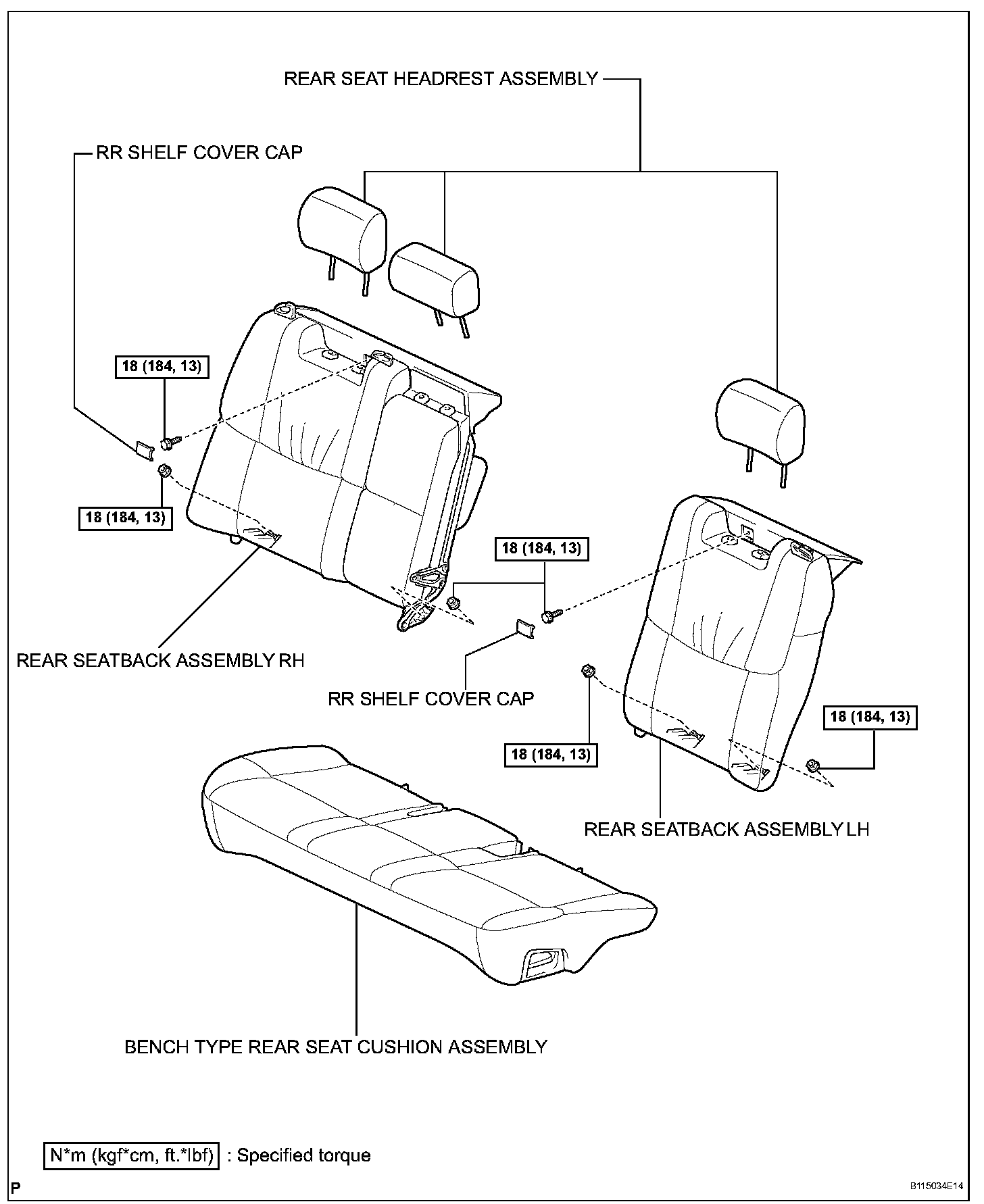 REAR SEAT HEADREST ASSEMBLY

RR SHELF COVER CAP

18 (184, 13)

18 (184, 13)

18 (184, 13)

REAR SEATBACK ASSEMBLY RH

RR SHELF COVER CAP

18 (184, 13)

18 (184, 13)

REAR SEATBACK ASSEMBLY LH

BENCH TYPE REAR SEAT CUSHION ASSEMBLY

N*m (kgf*cm, ft.*lbf) : Specified torque

P

B115034E14