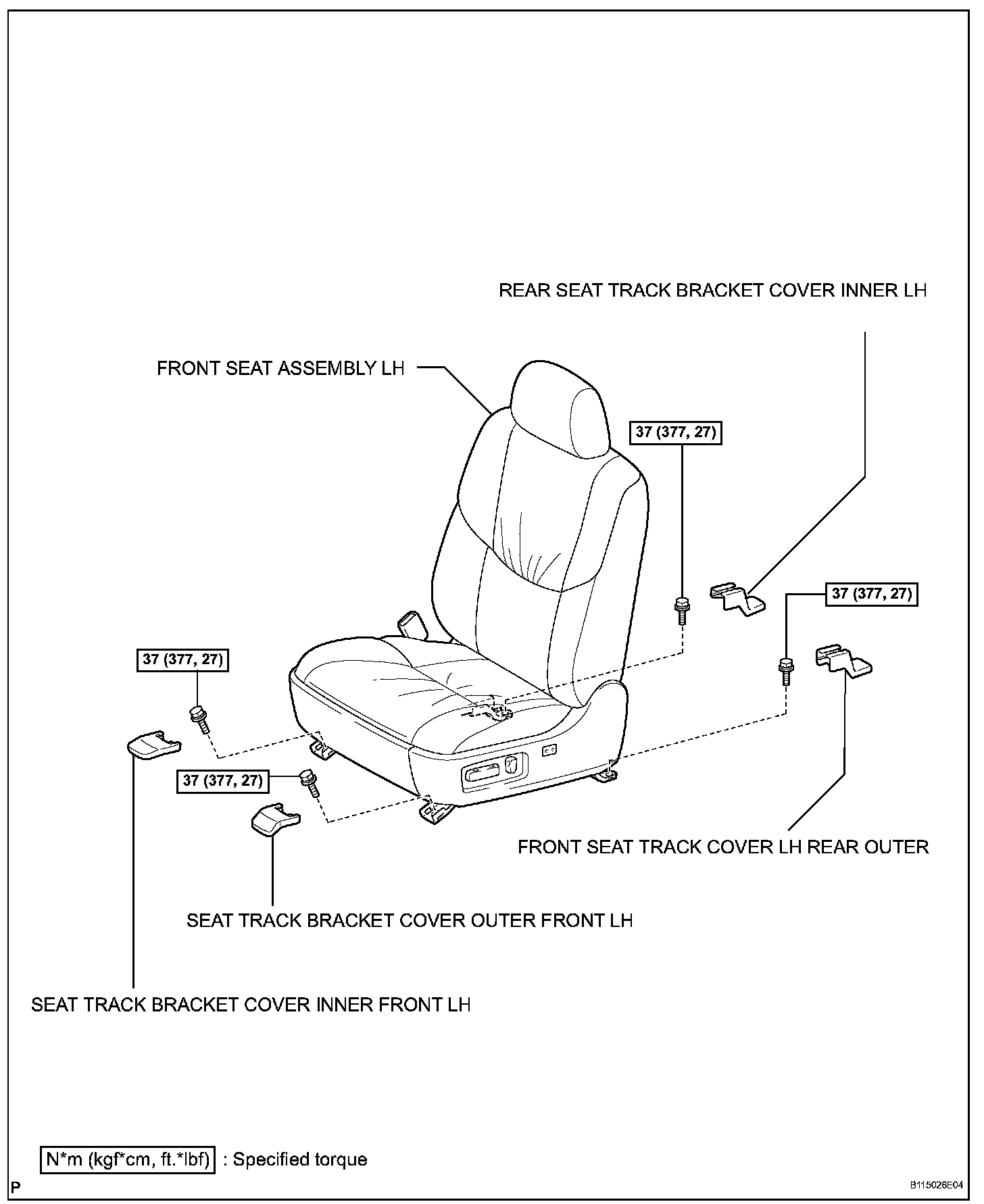 REAR SEAT TRACK BRACKET COVER INNER LH

FRONT SEAT ASSEMBLY LH

37 (377, 27)

37 (377, 27)

37 (377, 27)

37 (377, 27)

FRONT SEAT TRACK COVER LH REAR OUTER

SEAT TRACK BRACKET COVER OUTER FRONT LH

SEAT TRACK BRACKET COVER INNER FRONT LH

N*m (kgf*cm, ft.*lbf) : Specified torque

P

B115026E04