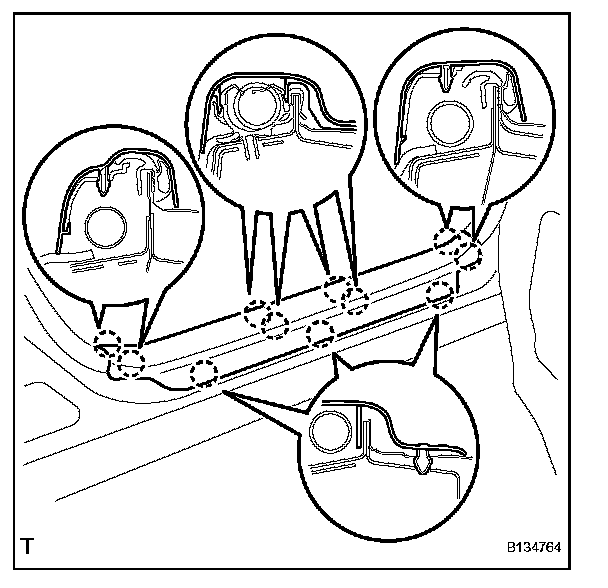 T

B134764