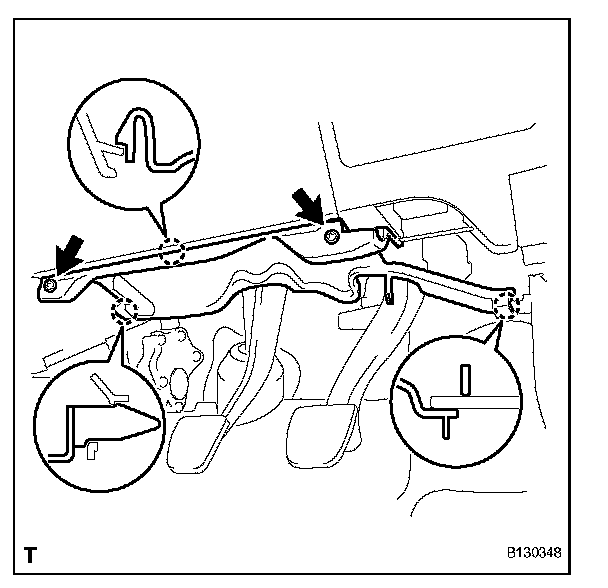 T

B130348