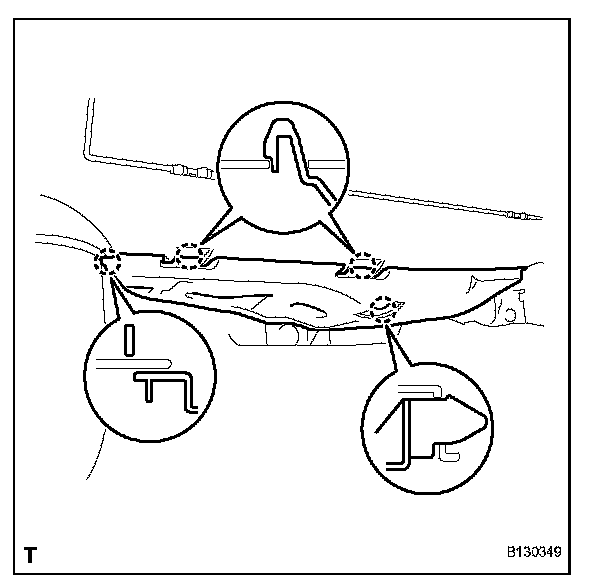 T

B130349