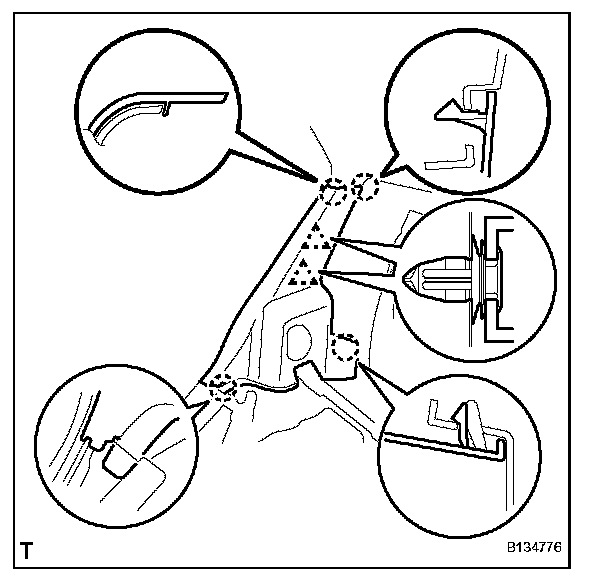 T

B134776