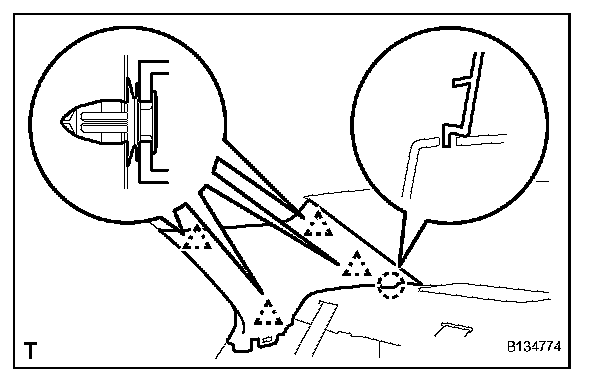 T

B134774