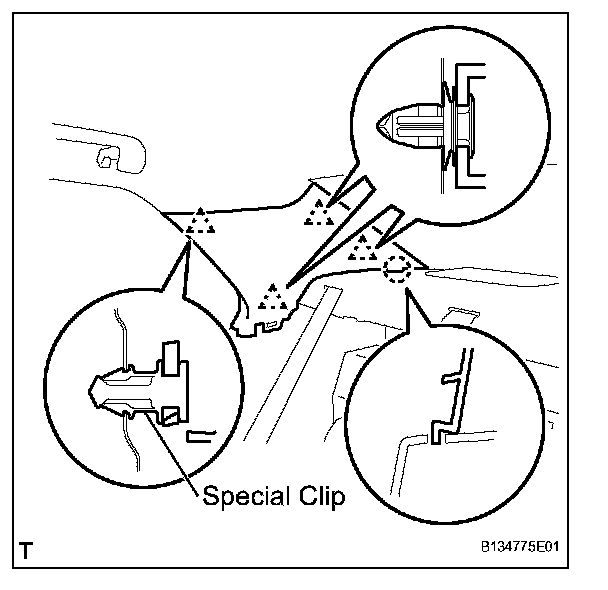 Special Clip

T

B134775E01