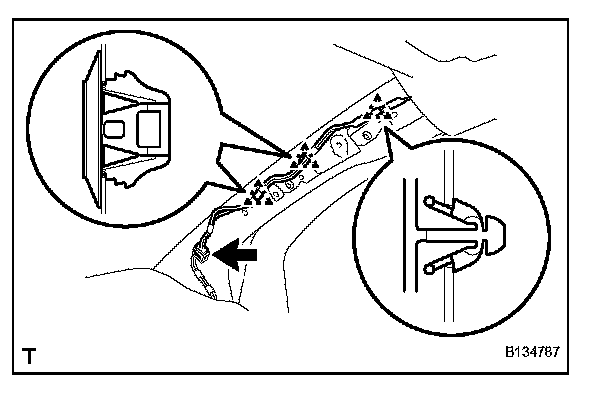 T

B134787