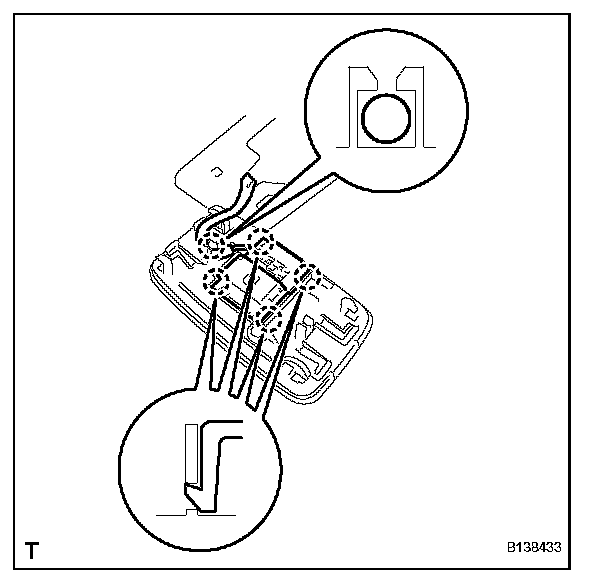 T

B138433