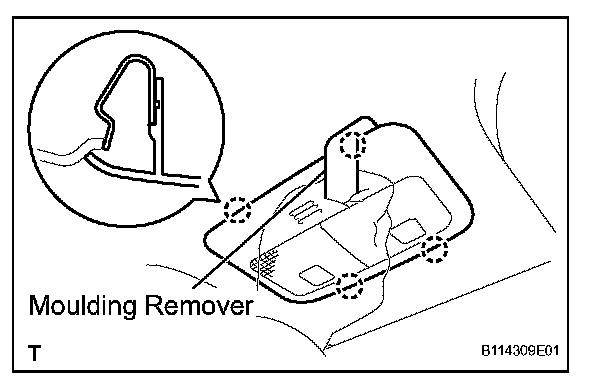 Moulding Remover

T

B114309E01