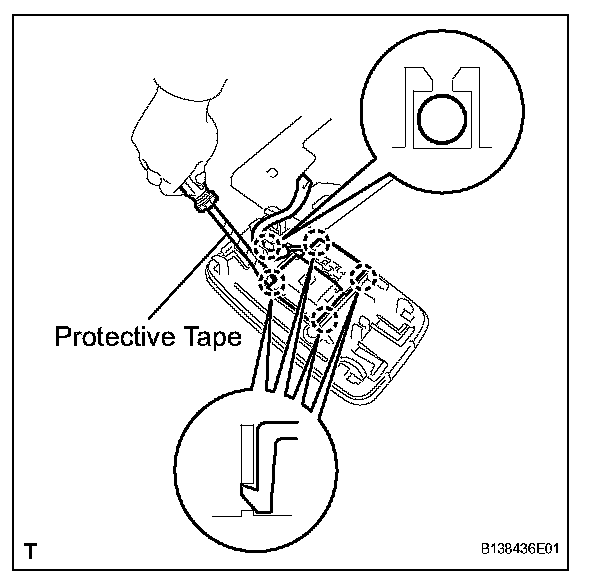 Protective Tape

T

B138436E01