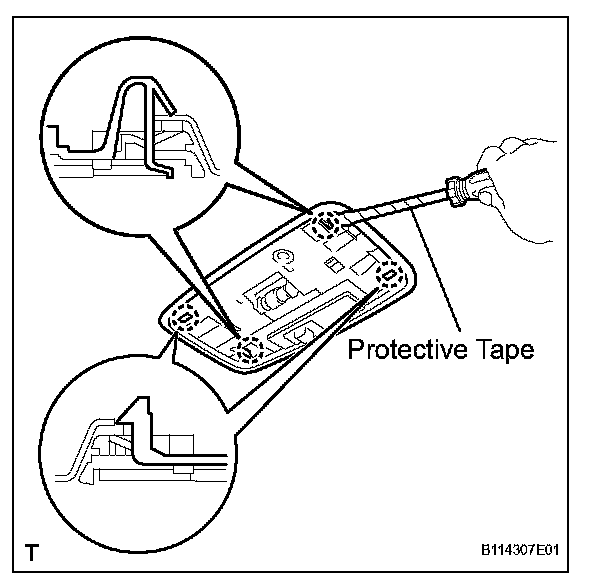 Protective Tape

T

B114307E01