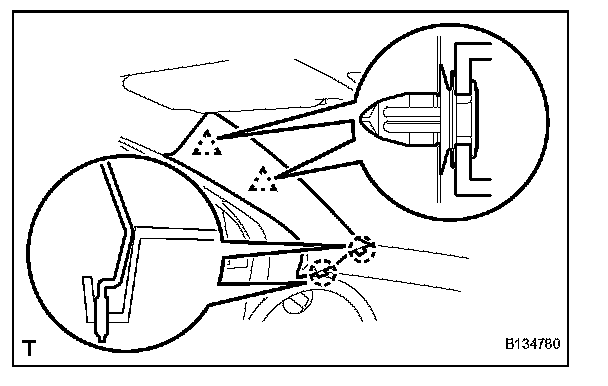 T
B134780