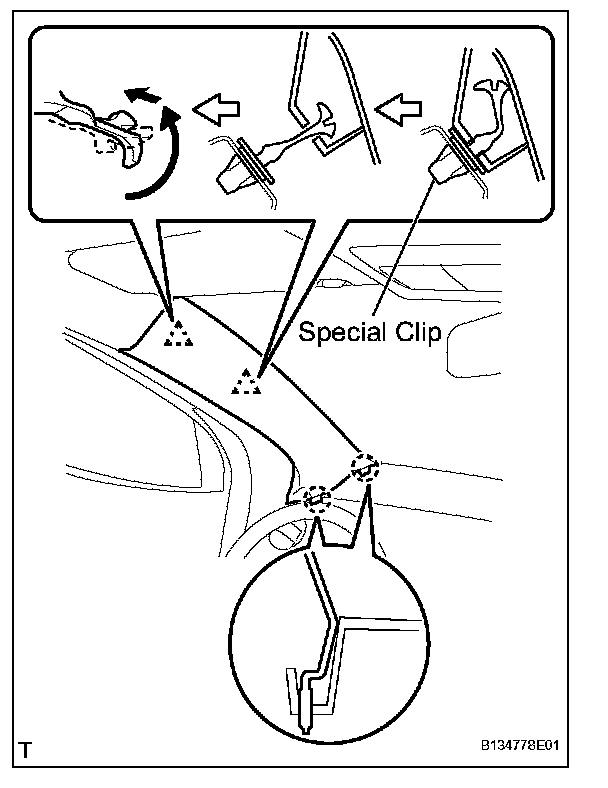 Special Clip

T

B134778E01