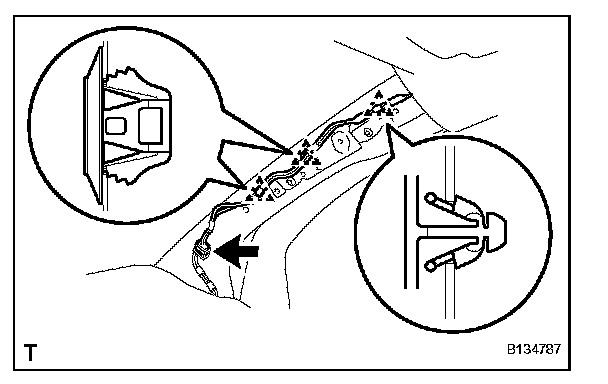 T

B134787