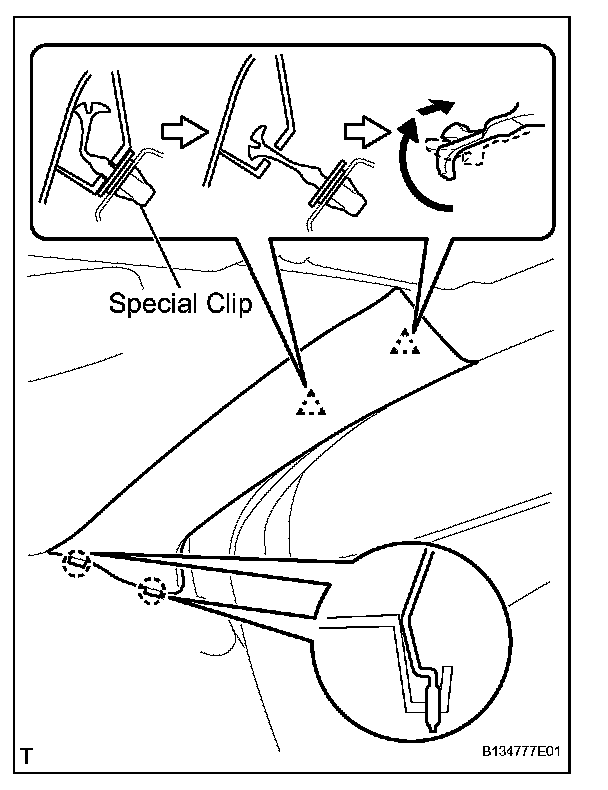 Special Clip

T

B134777E01