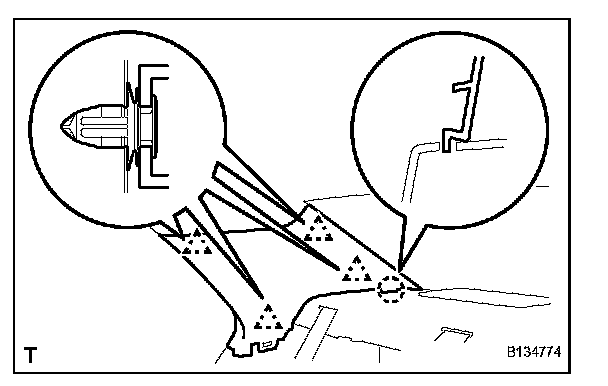 T

B134774