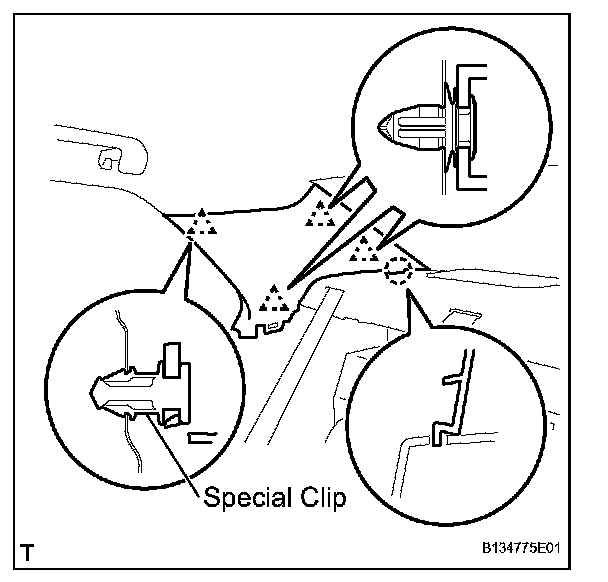 Special Clip

T

B134775E01