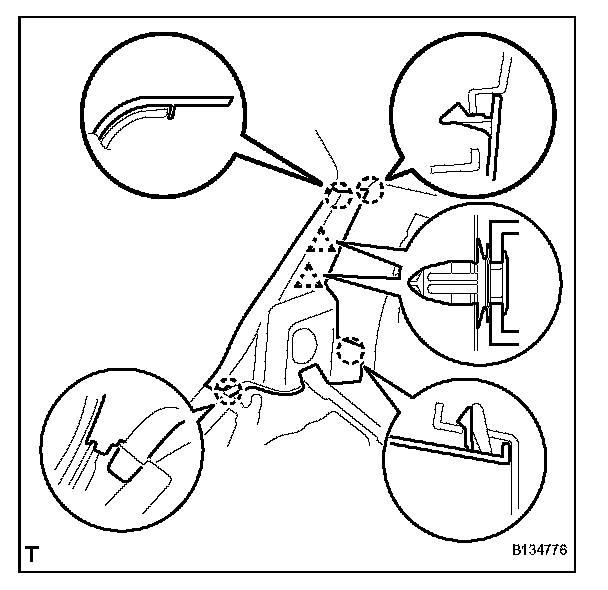 T

B134776