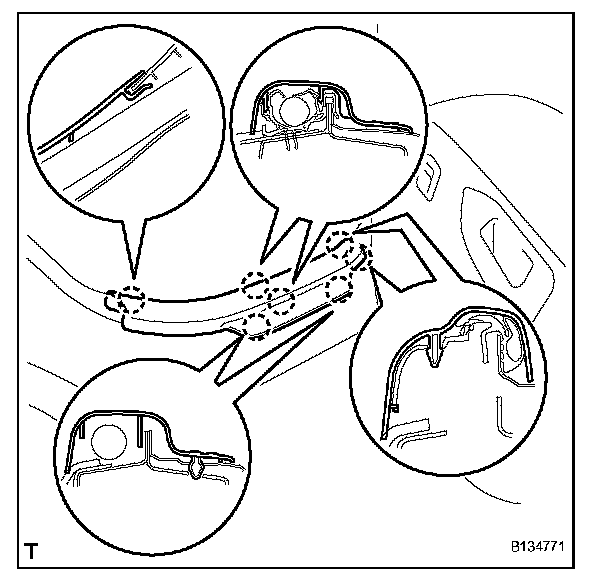 T

B134771