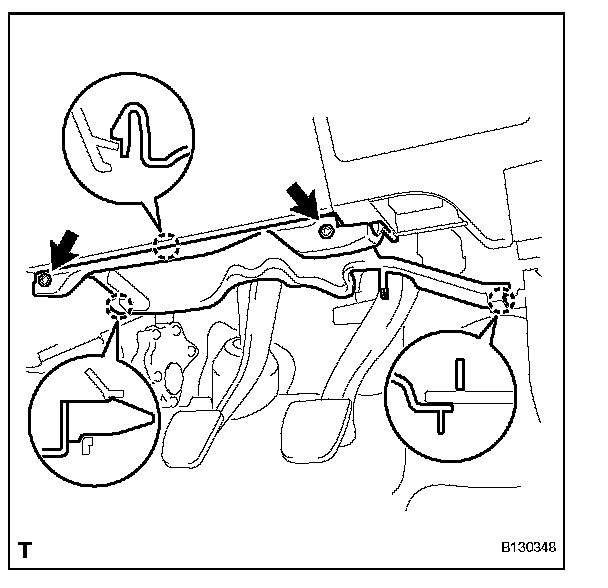 T

B130348