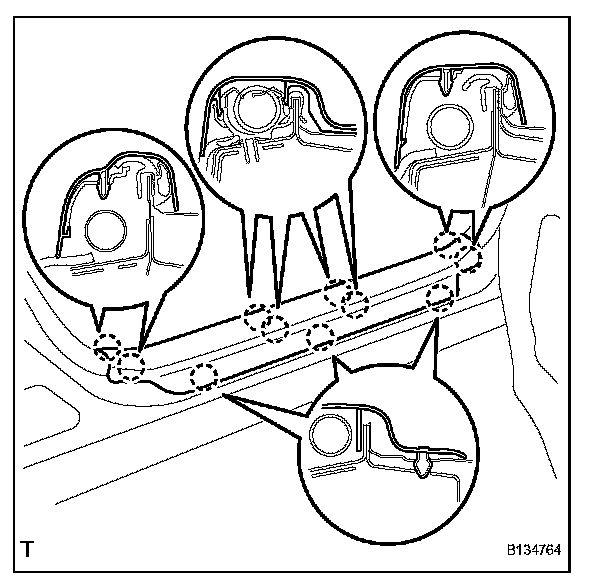 T

B134764