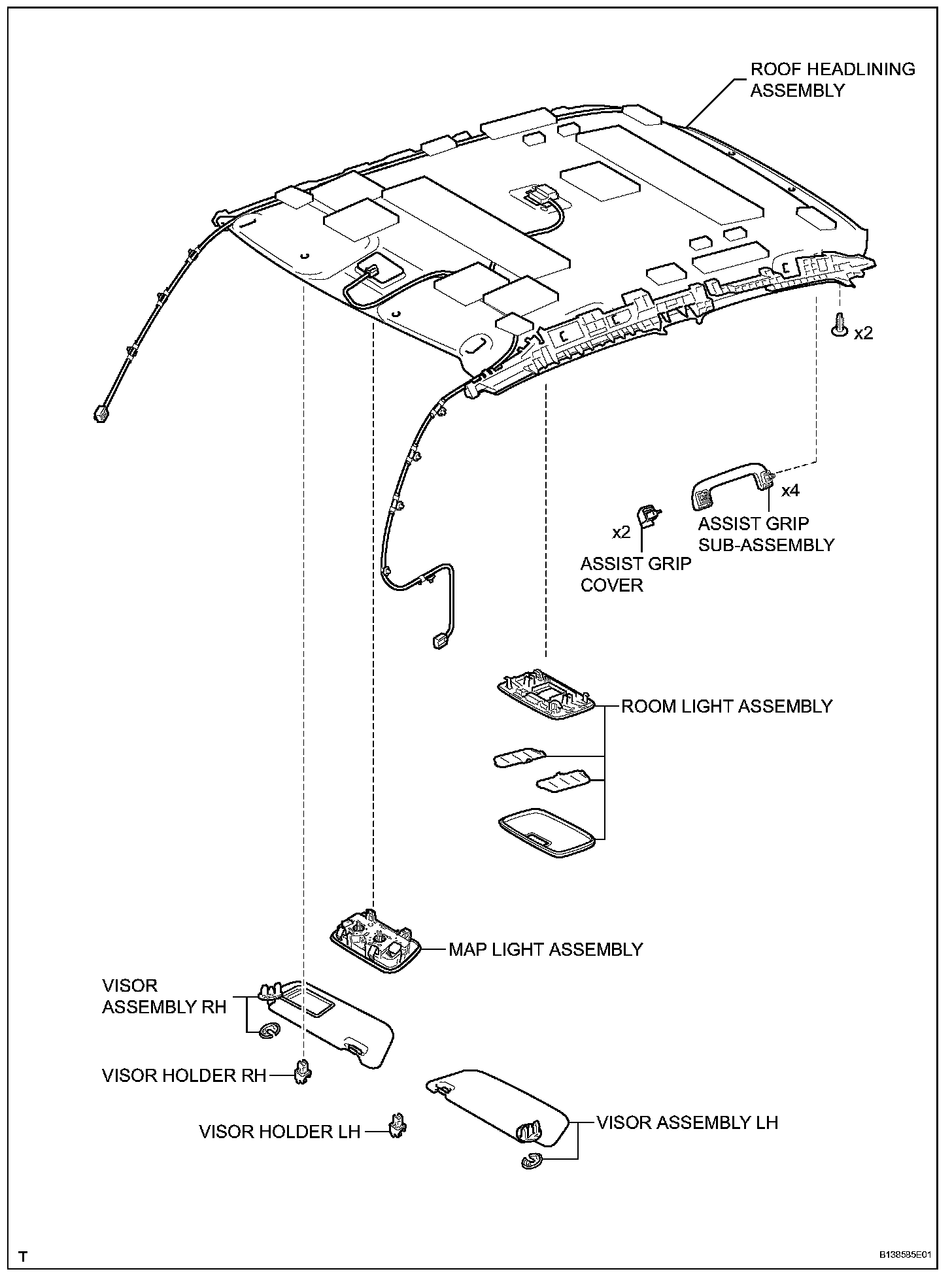 ROOF HEADLINING ASSEMBLY

x2

x4

ASSIST GRIP SUB-ASSEMBLY

x2

ASSIST GRIP COVER

ROOM LIGHT ASSEMBLY

MAP LIGHT ASSEMBLY

VISOR ASSEMBLY RH

VISOR HOLDER RH

VISOR HOLDER LH

VISOR ASSEMBLY LH

T

B138585E01