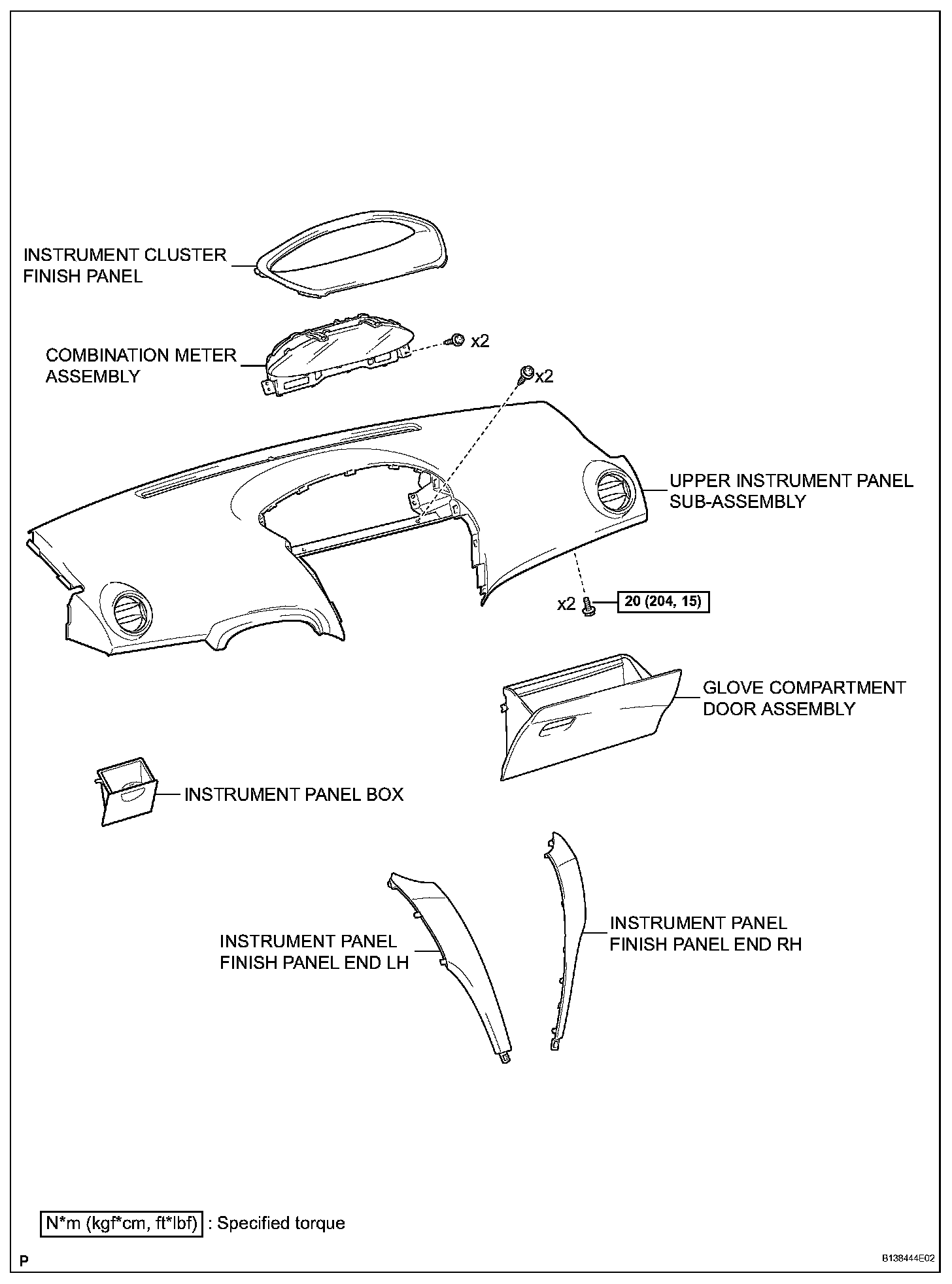 INSTRUMENT CLUSTER FINISH PANEL

COMBINATION METER ASSEMBLY

x2

x2

UPPER INSTRUMENT PANEL SUB-ASSEMBLY

x2

20 (204, 15)

GLOVE COMPARTMENT DOOR ASSEMBLY

INSTRUMENT PANEL BOX

INSTRUMENT PANEL FINISH PANEL END LH

INSTRUMENT PANEL FINISH PANEL END RH

N*m (kgf*cm, ft*lbf) : Specified torque

P

B138444E02