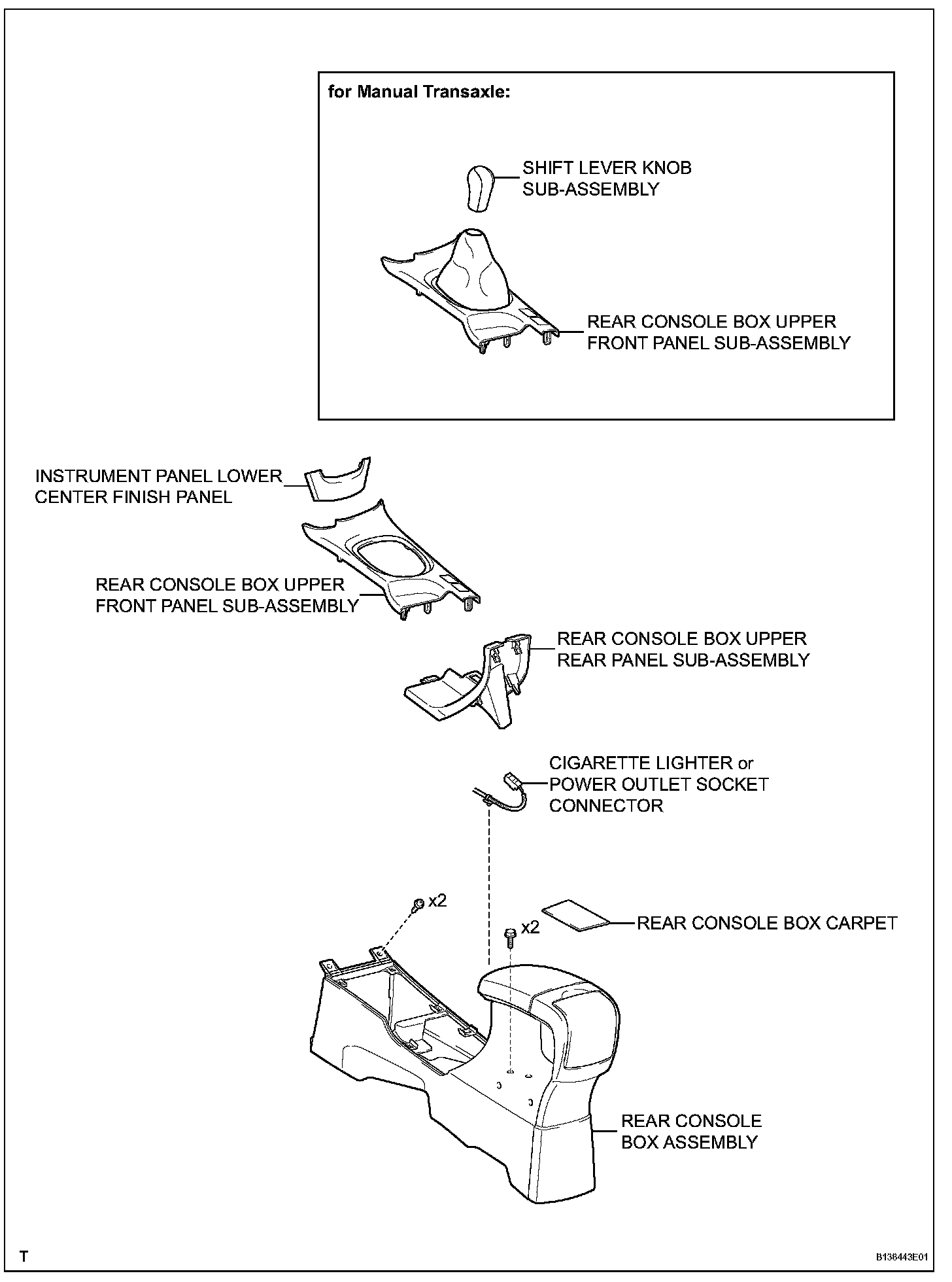 for Manual Transaxle:

SHIFT LEVER KNOB SUB-ASSEMBLY

REAR CONSOLE BOX UPPER FRONT PANEL SUB-ASSEMBLY

INSTRUMENT PANEL LOWER CENTER FINISH PANEL

REAR CONSOLE BOX UPPER FRONT PANEL SUB-ASSEMBLY

REAR CONSOLE BOX UPPER REAR PANEL SUB-ASSEMBLY

CIGARETTE LIGHTER or POWER OUTLET SOCKET CONNECTOR

x2

x2

REAR CONSOLE BOX CARPET

REAR CONSOLE BOX ASSEMBLY

T

B138443E01